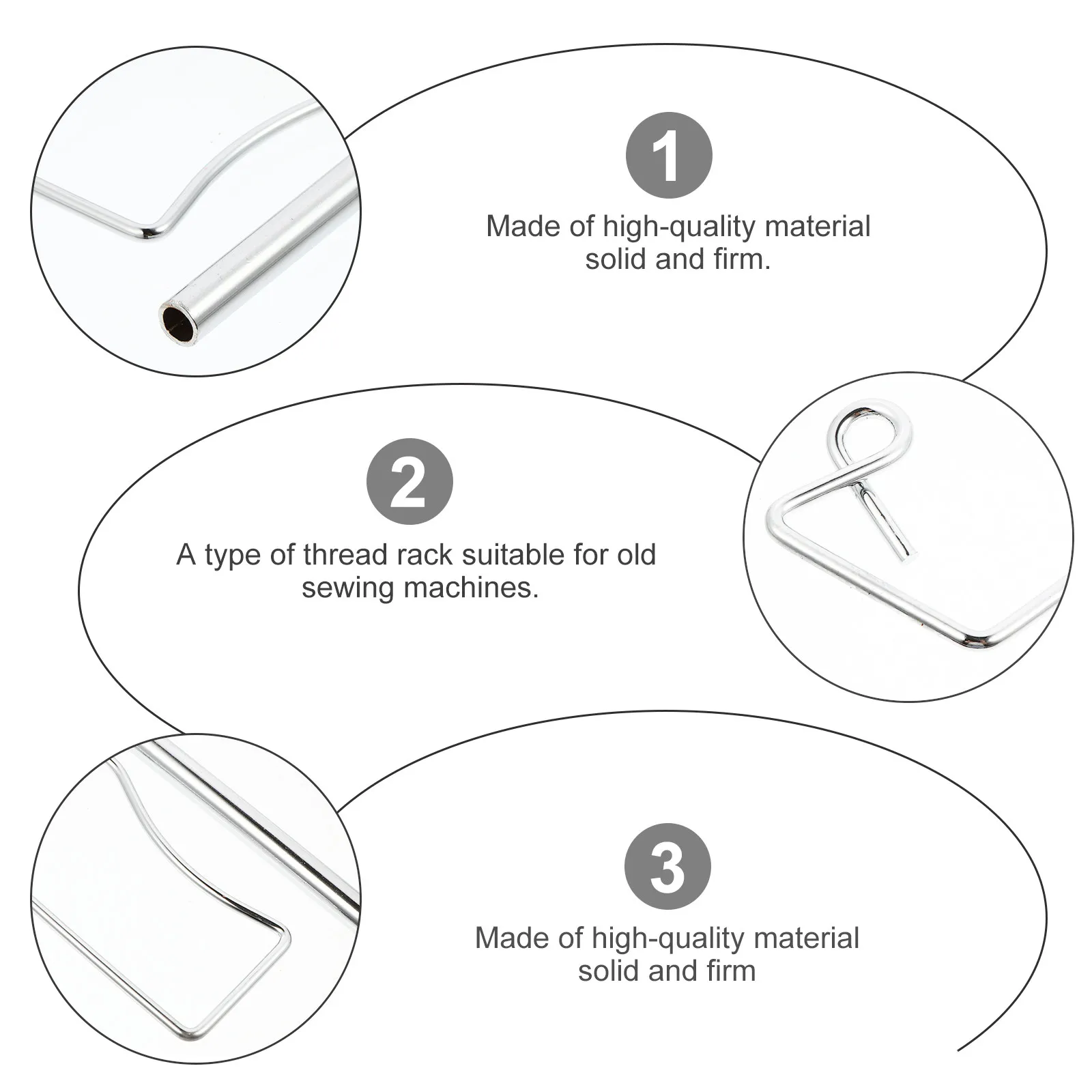 1

Made of high-quality material solid and firm.

2

A type of thread rack suitable for old sewing machines.

3

Made of high-quality material solid and firm