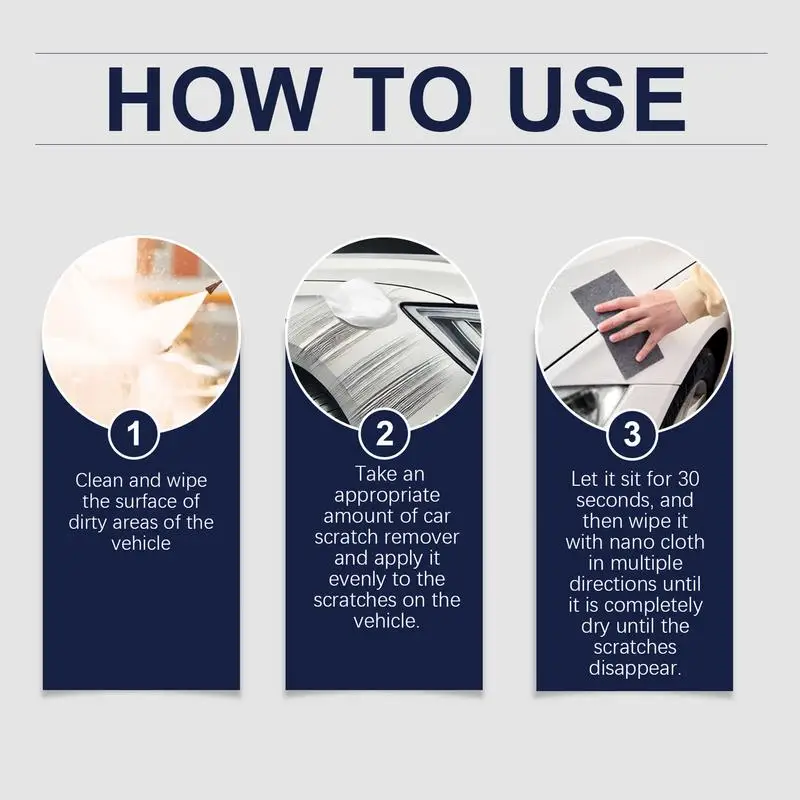 HOW TO USE

1
Clean and wipe the surface of dirty areas of the vehicle

2
Take an appropriate amount of car scratch remover and apply it evenly to the scratches on the vehicle.

3
Let it sit for 30 seconds, and then wipe it with nano cloth in multiple directions until it is completely dry until the scratches disappear.