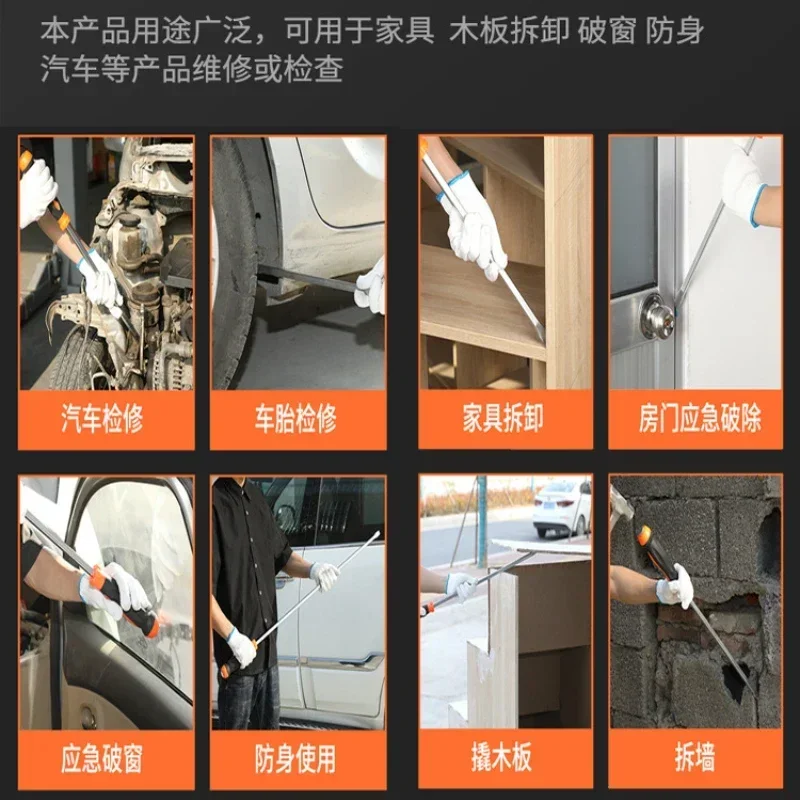 本产品用途广泛，可用于家具 木板拆卸 破窗 防身 汽车等产品维修或检查

汽车检修

车胎检修

家具拆卸

房门应急破除

应急破窗

防身使用

撬木板

拆墙