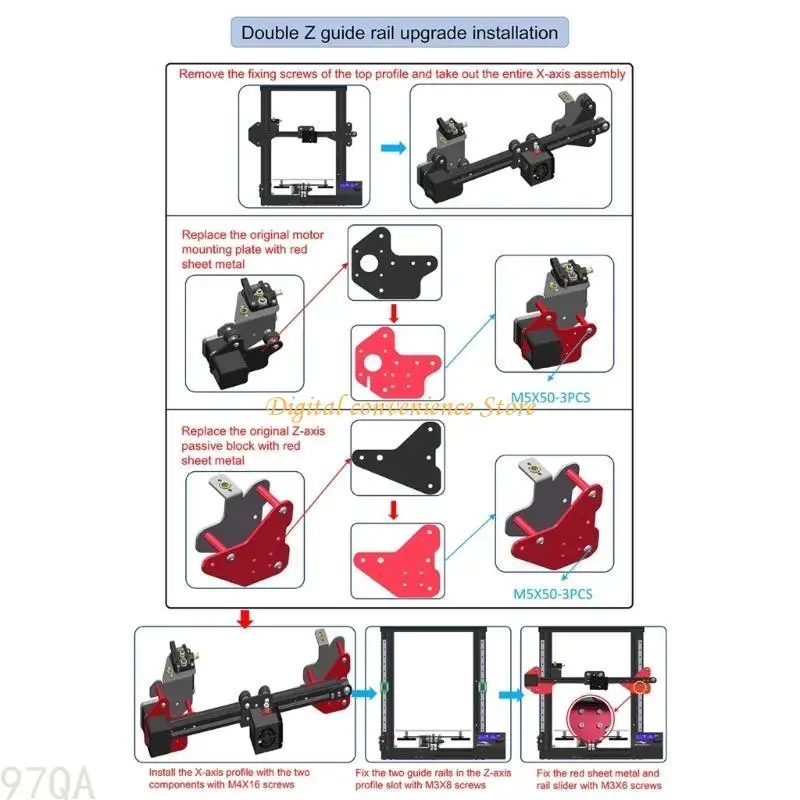 Double Z guide rail upgrade installation

Remove the fixing screws of the top profile and take out the entire X-axis assembly

Replace the original motor mounting plate with red sheet metal

M5X50-3PCS

Digital convenience Store

Replace the original Z-axis passive block with red sheet metal

M5X50-3PCS

Install the X-axis profile with the two components with M4X16 screws

Fix the two guide rails in the Z-axis profile slot with M3X8 screws

Fix the red sheet metal and rail slider with M3X6 screws

97QA