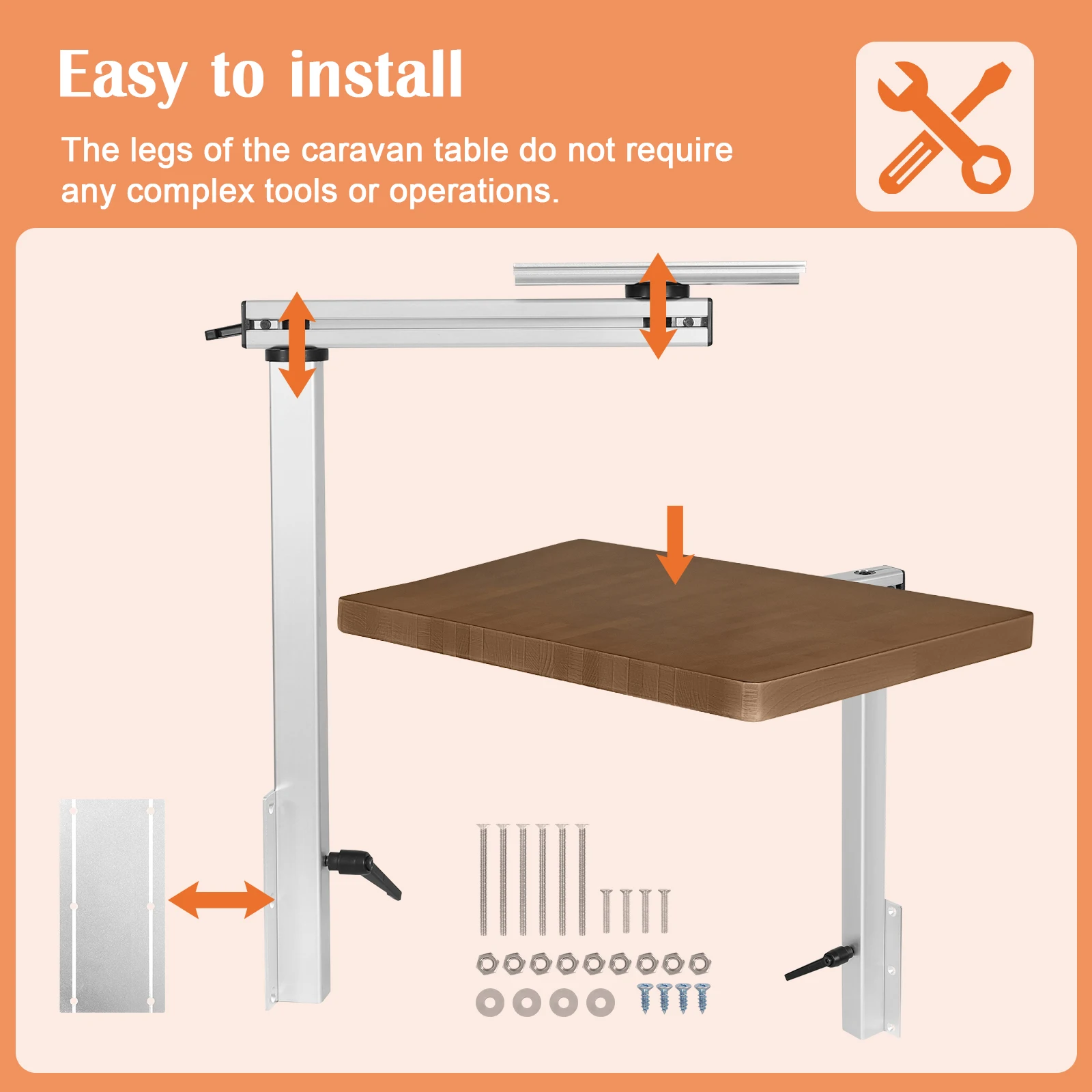 Easy to install

The legs of the caravan table do not require any complex tools or operations.