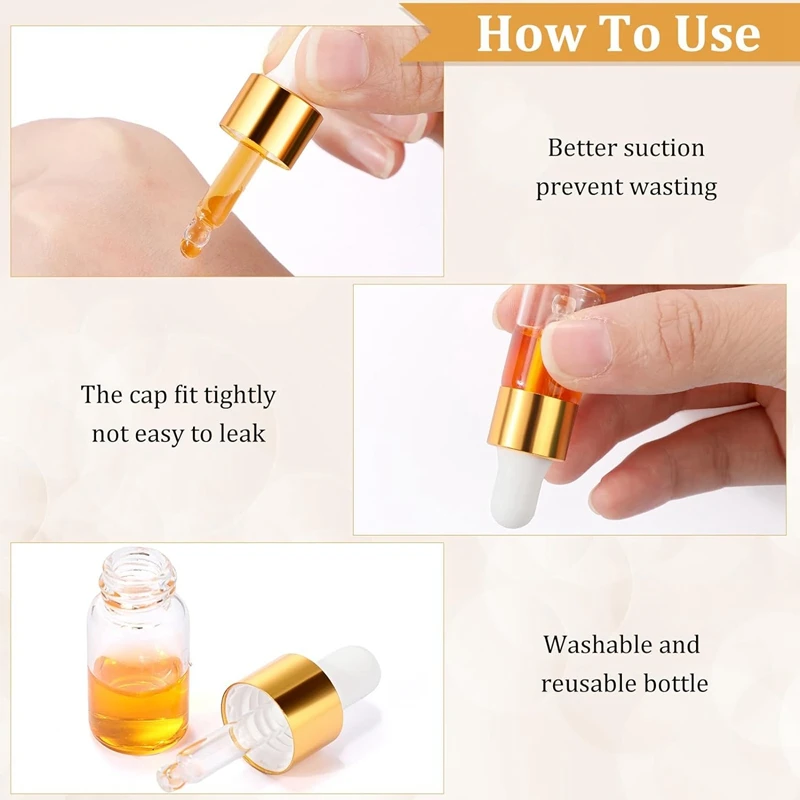 How To Use

Better suction prevent wasting

The cap fit tightly not easy to leak

Washable and reusable bottle