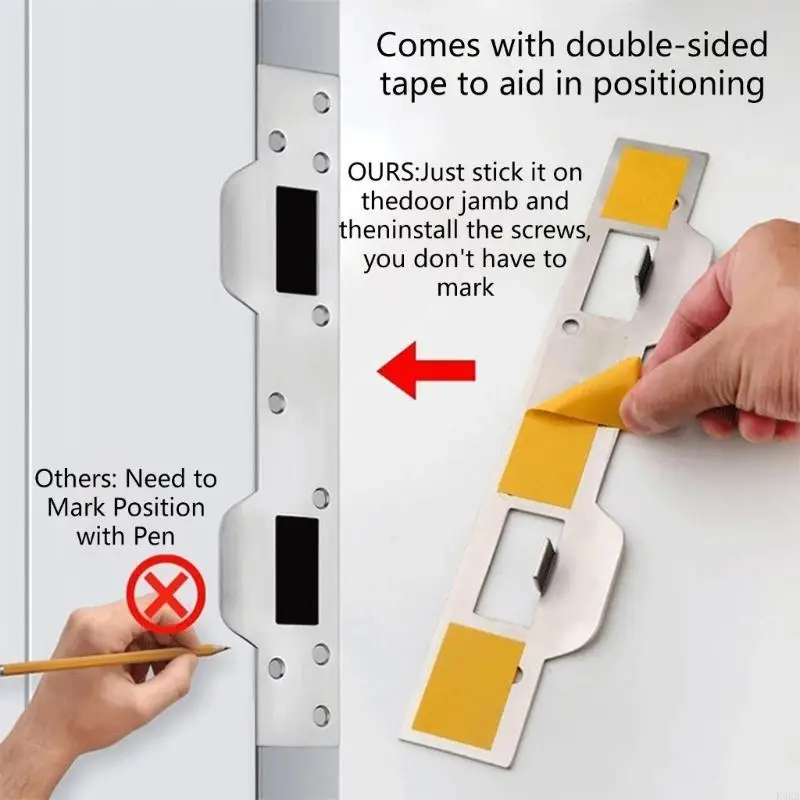 Comes with double-sided tape to aid in positioning

OURS:Just stick it on thedoor jamb and theninstall the screws, you don't have to mark

Others: Need to Mark Position with Pen