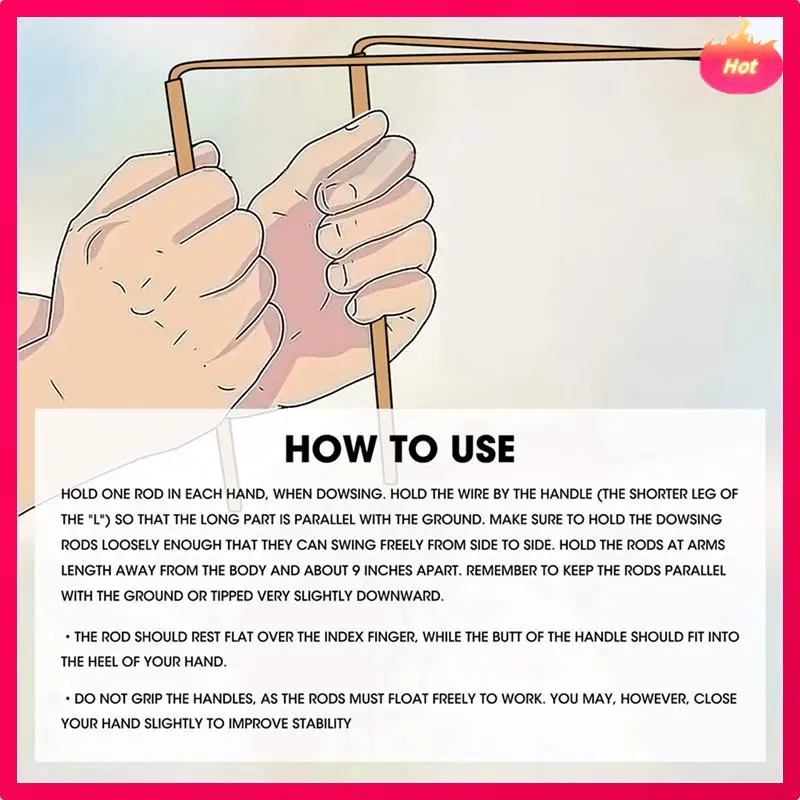 Hot

HOW TO USE

HOLD ONE ROD IN EACH HAND, WHEN DOWSING. HOLD THE WIRE BY THE HANDLE (THE SHORTER LEG OF THE "L") SO THAT THE LONG PART IS PARALLEL WITH THE GROUND. MAKE SURE TO HOLD THE DOWSING RODS LOOSELY ENOUGH THAT THEY CAN SWING FREELY FROM SIDE TO SIDE. HOLD THE RODS AT ARMS LENGTH AWAY FROM THE BODY AND ABOUT 9 INCHES APART. REMEMBER TO KEEP THE RODS PARALLEL WITH THE GROUND OR TIPPED VERY SLIGHTLY DOWNWARD.

• THE ROD SHOULD REST FLAT OVER THE INDEX FINGER, WHILE THE BUTT OF THE HANDLE SHOULD FIT INTO THE HEEL OF YOUR HAND.

• DO NOT GRIP THE HANDLES, AS THE RODS MUST FLOAT FREELY TO WORK. YOU MAY, HOWEVER, CLOSE YOUR HAND SLIGHTLY TO IMPROVE STABILITY