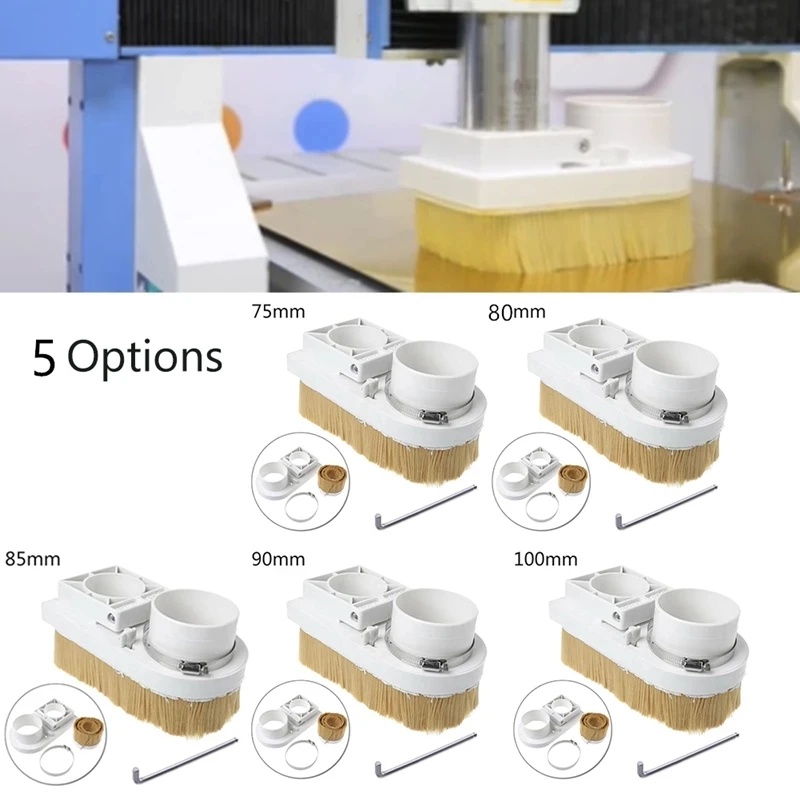 5 Options

75mm

80mm

85mm

90mm

100mm