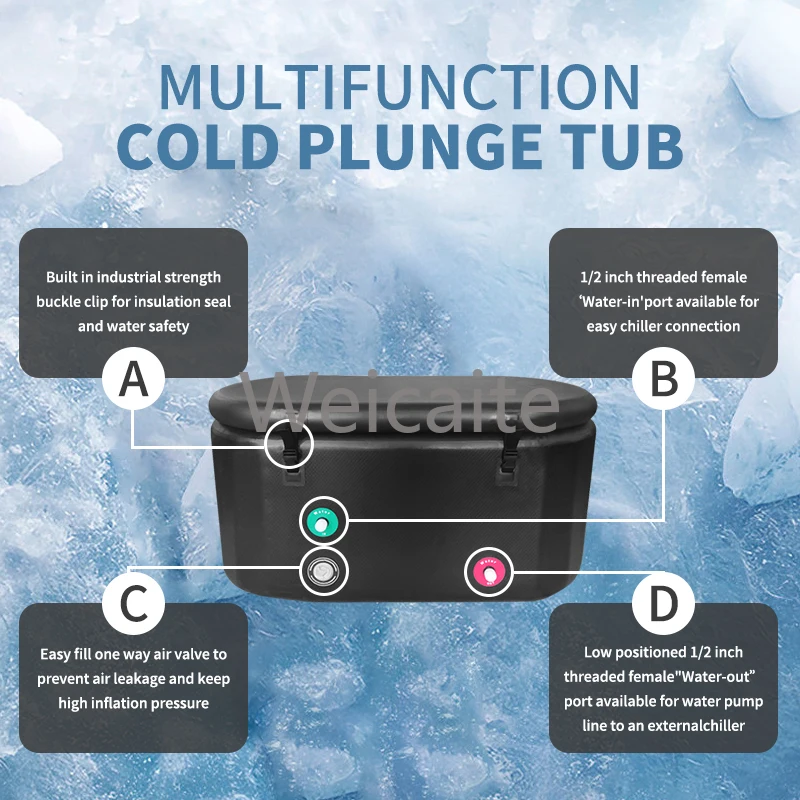 MULTIFUNCTION
COLD PLUNGE TUB

Built in industrial strength buckle clip for insulation seal and water safety

A

1/2 inch threaded female 'Water-in'port available for easy chiller connection

B

Weicaite

C

Easy fill one way air valve to prevent air leakage and keep high inflation pressure

D

Low positioned 1/2 inch threaded female"Water-out" port available for water pump line to an externalchiller