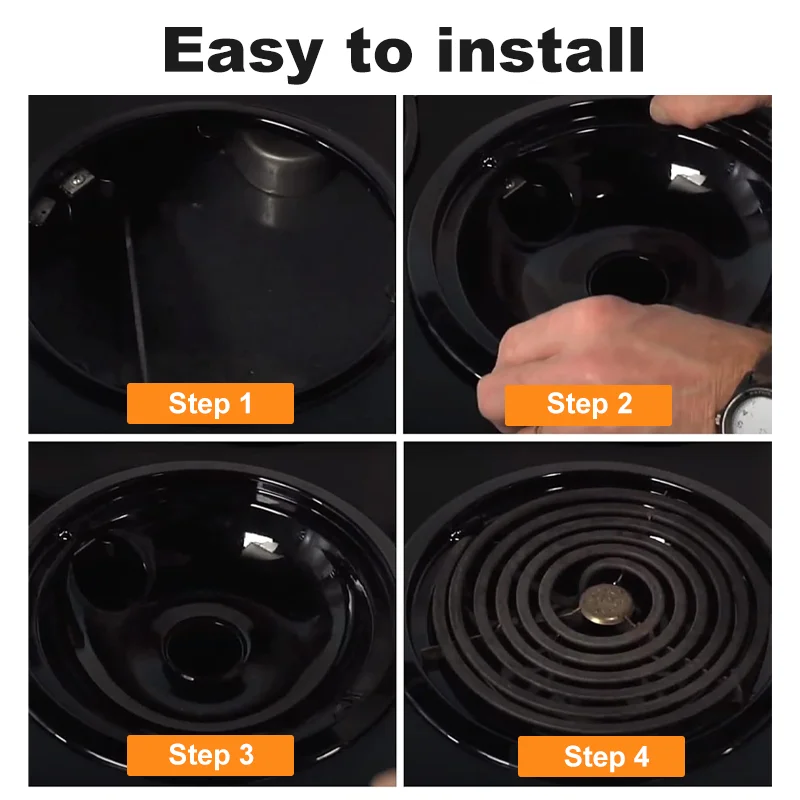 Easy to install

Step 1

Step 2

Step 3

Step 4