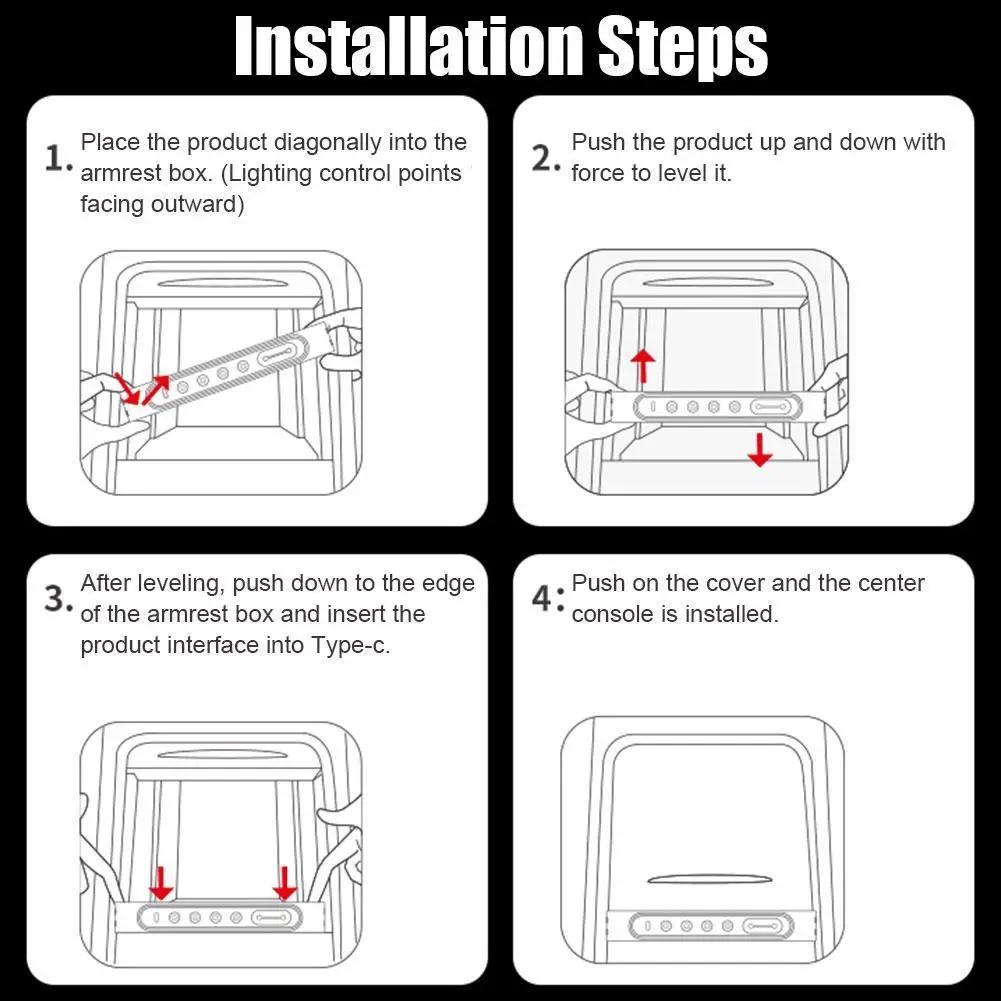 Installation Steps

1. Place the product diagonally into the armrest box. (Lighting control points facing outward)

2. Push the product up and down with force to level it.

3. After leveling, push down to the edge of the armrest box and insert the product interface into Type-c.

4. Push on the cover and the center console is installed.