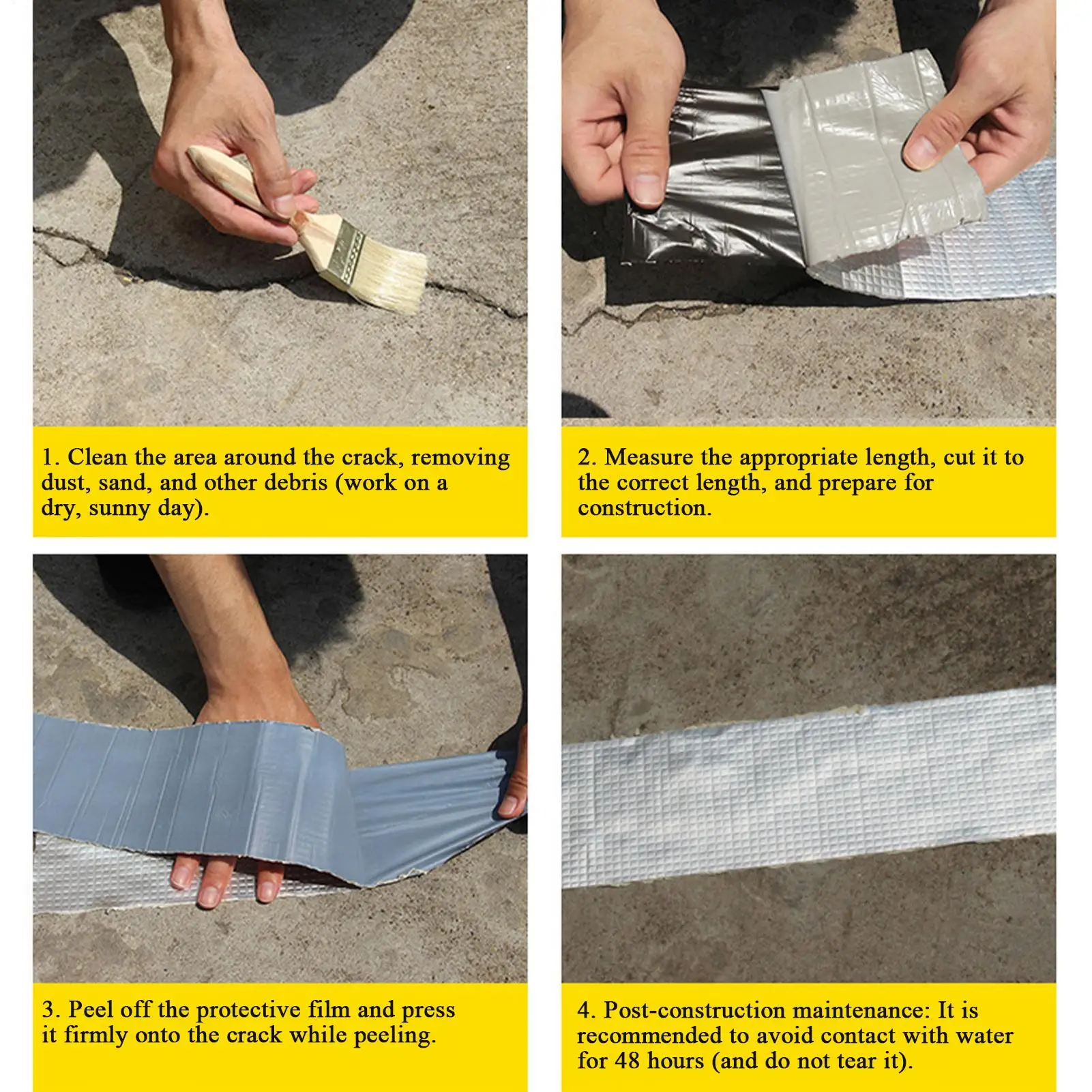 1. Clean the area around the crack, removing dust, sand, and other debris (work on a dry, sunny day).

2. Measure the appropriate length, cut it to the correct length, and prepare for construction.

3. Peel off the protective film and press it firmly onto the crack while peeling.

4. Post-construction maintenance: It is recommended to avoid contact with water for 48 hours (and do not tear it).