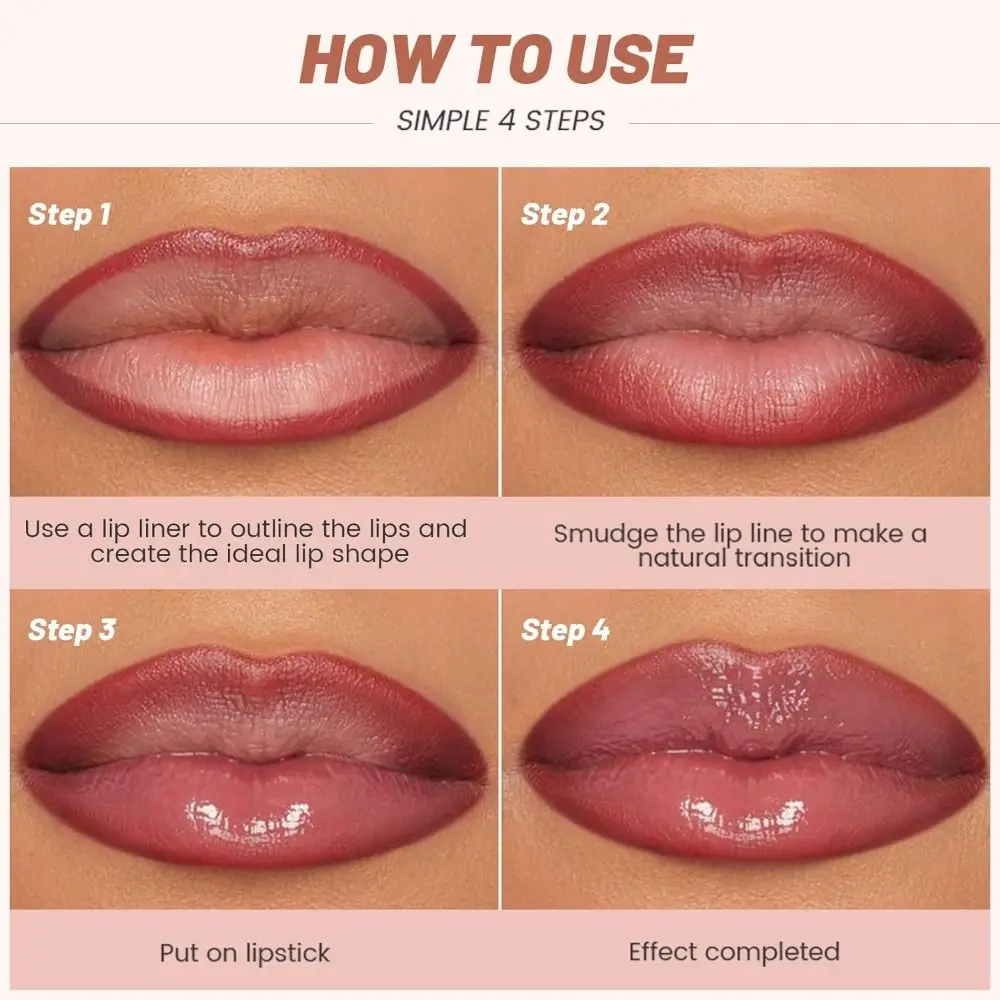 HOW TO USE

SIMPLE 4 STEPS

Step 1

Use a lip liner to outline the lips and create the ideal lip shape

Step 2

Smudge the lip line to make a natural transition

Step 3

Put on lipstick

Step 4

Effect completed