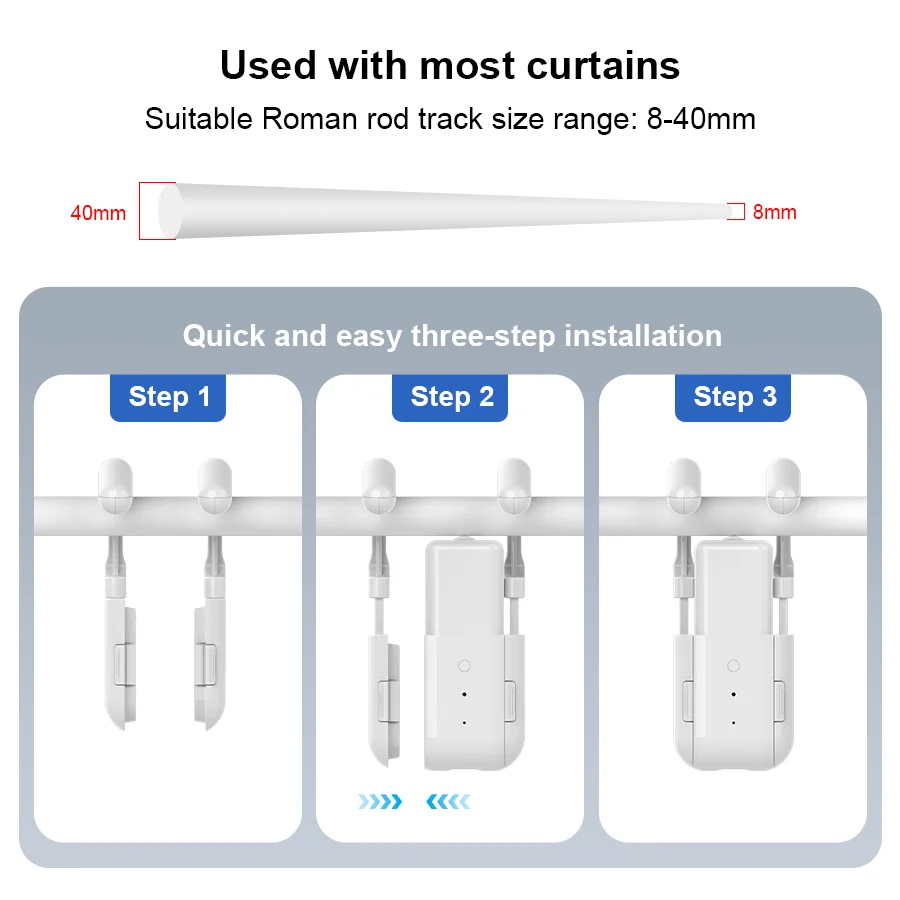 Used with most curtains

Suitable Roman rod track size range: 8-40mm

40mm

8mm

Quick and easy three-step installation

Step 1

Step 2

Step 3