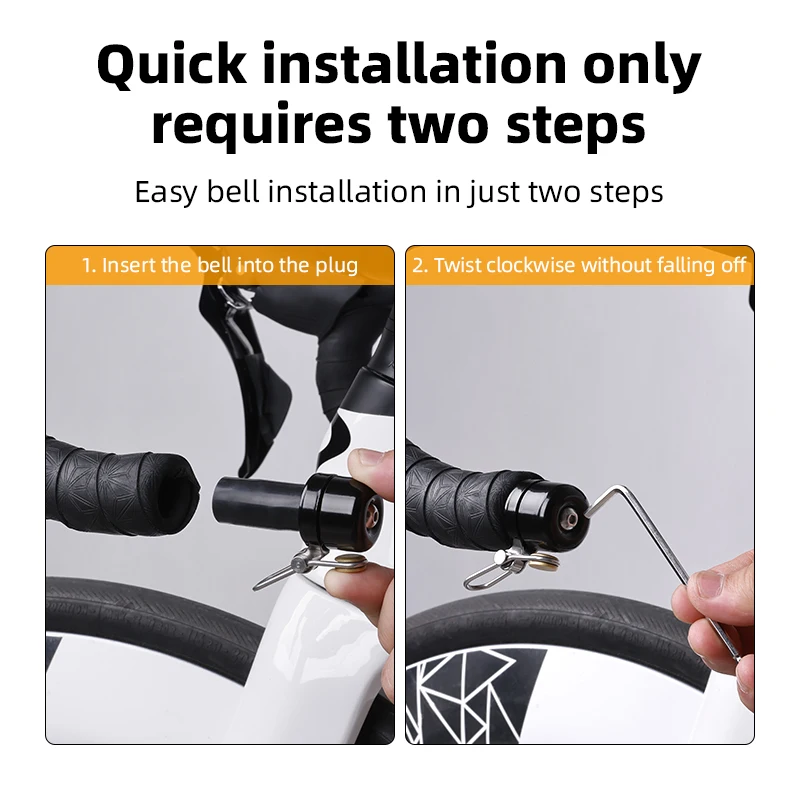 Quick installation only requires two steps

Easy bell installation in just two steps

1. Insert the bell into the plug

2. Twist clockwise without falling off