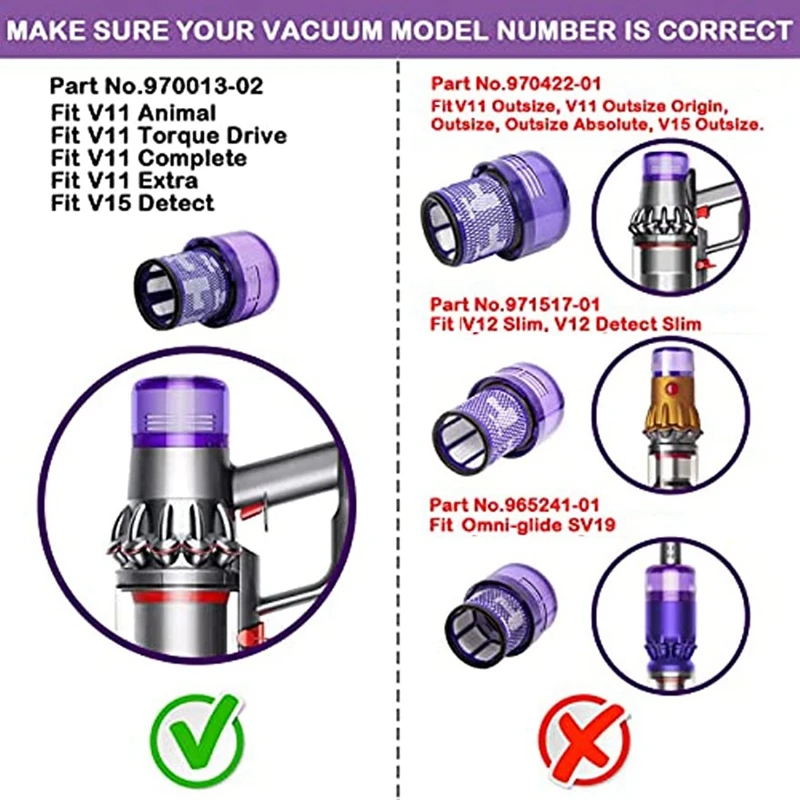 MAKE SURE YOUR VACUUM MODEL NUMBER IS CORRECT

Part No.970013-02
Fit V11 Animal
Fit V11 Torque Drive
Fit V11 Complete
Fit V11 Extra
Fit V15 Detect

Part No.970422-01
Fit V11 Outsize, V11 Outsize Origin, Outsize, Outsize Absolute, V15 Outsize.

Part No.971517-01
Fit V12 Slim, V12 Detect Slim

Part No.965241-01
Fit Omni-glide SV19