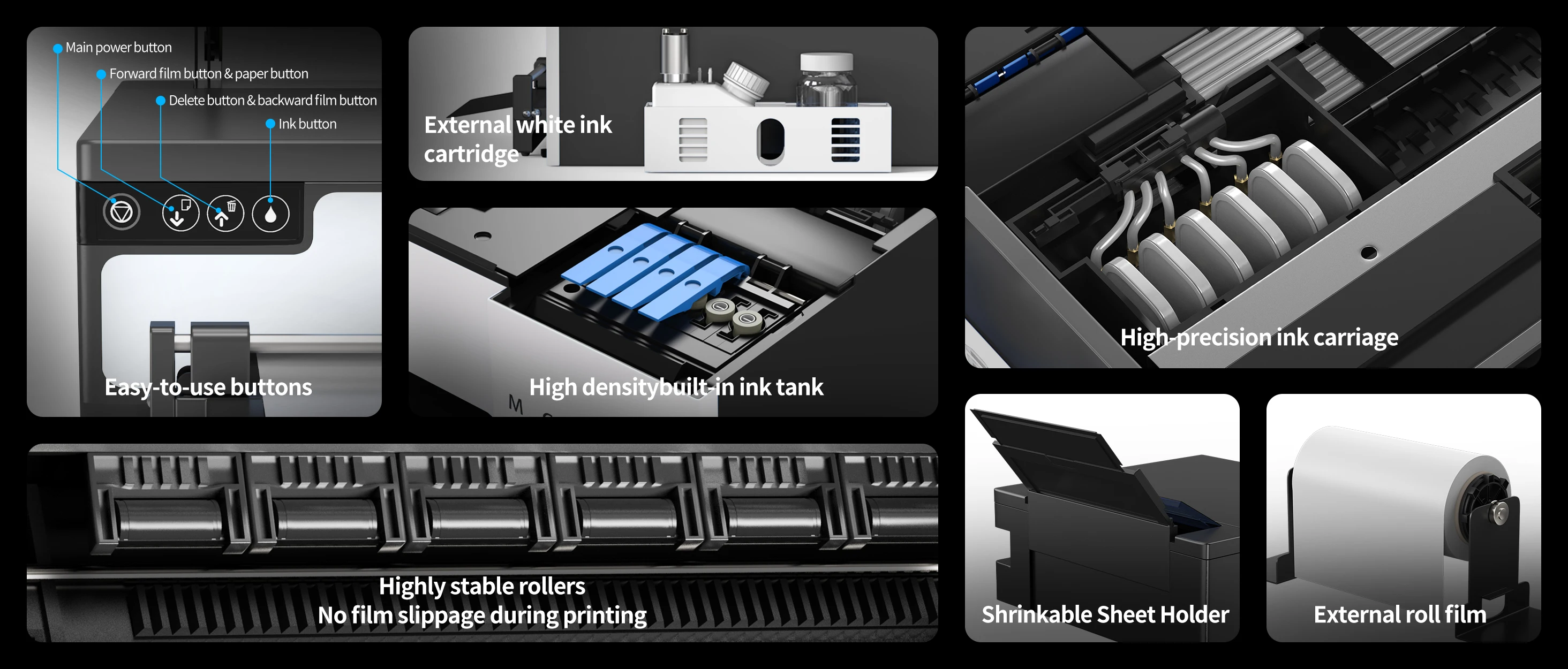 Main power button
Forward film button & paper button
Delete button & backward film button
Ink button

Easy-to-use buttons

External white ink cartridge

High densitybuilt-in ink tank

High-precision ink carriage

Highly stable rollers
No film slippage during printing

Shrinkable Sheet Holder

External roll film