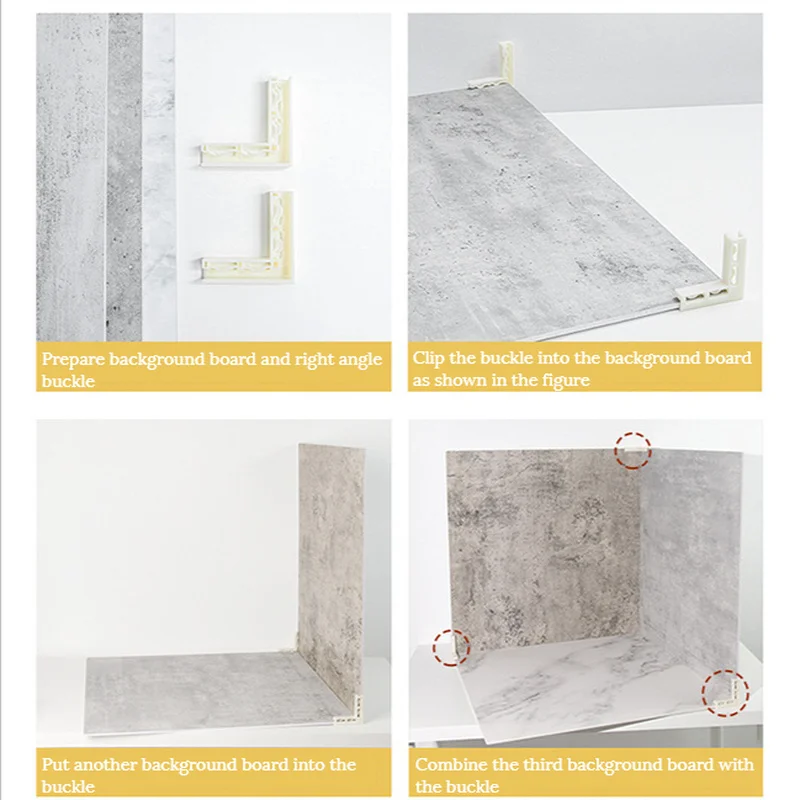 Prepare background board and right angle buckle

Clip the buckle into the background board as shown in the figure

Put another background board into the buckle

Combine the third background board with the buckle