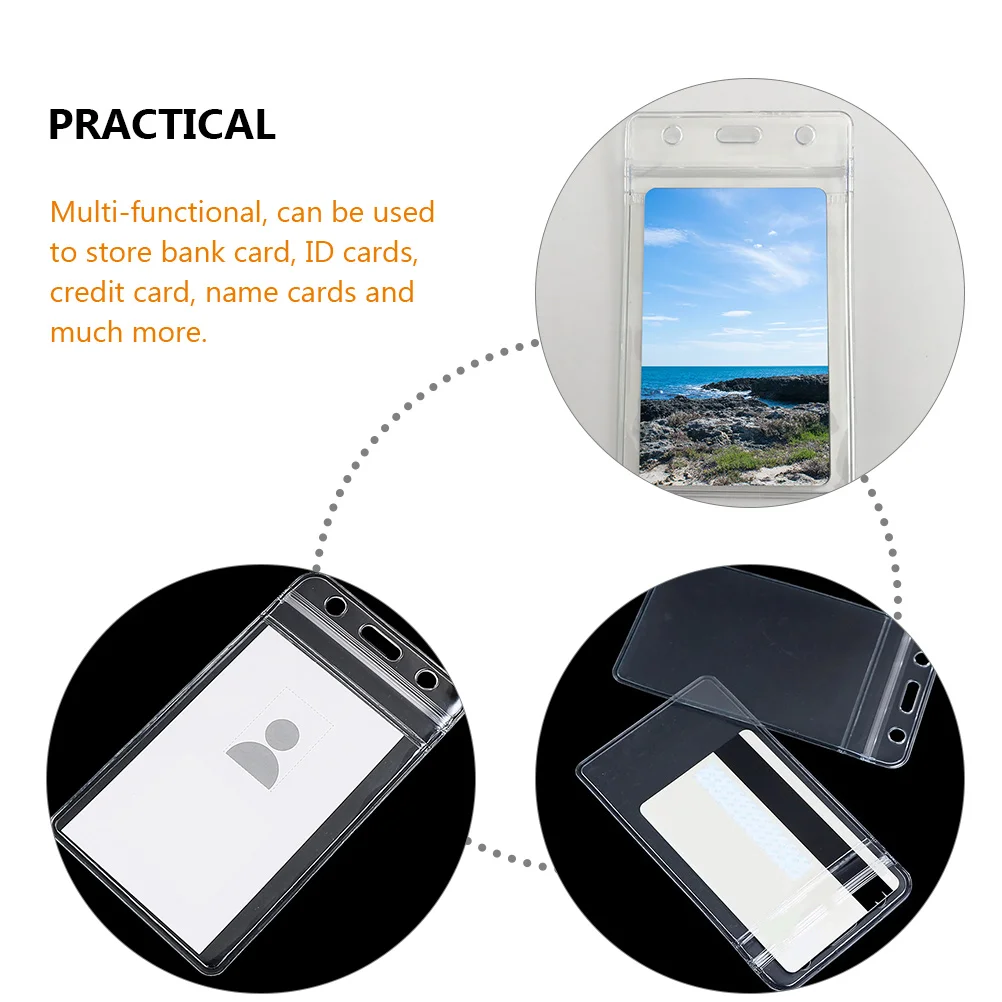 PRACTICAL

Multi-functional, can be used to store bank card, ID cards, credit card, name cards and much more.