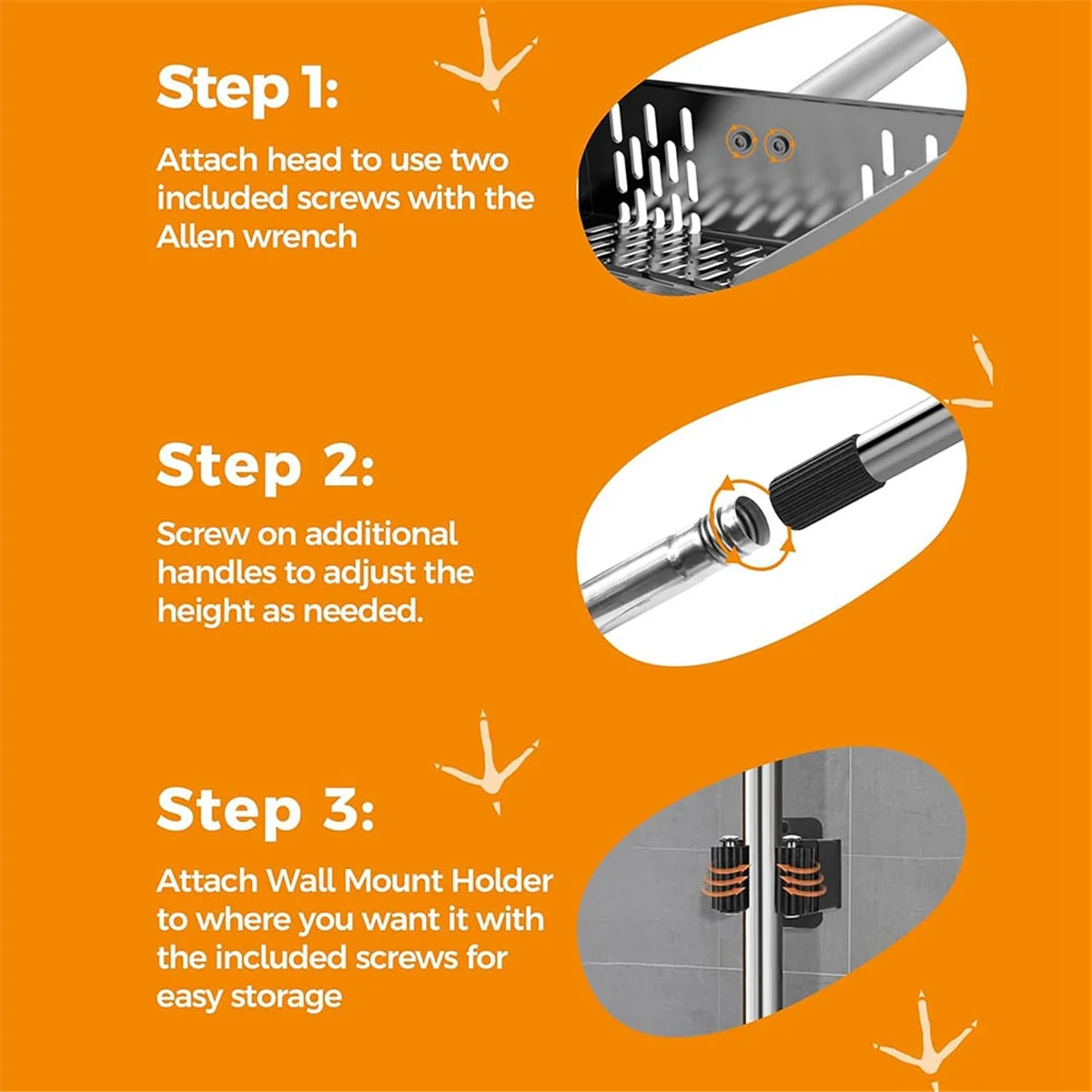 Step 1:

Attach head to use two included screws with the Allen wrench

Step 2:

Screw on additional handles to adjust the height as needed.

Step 3:

Attach Wall Mount Holder to where you want it with the included screws for easy storage