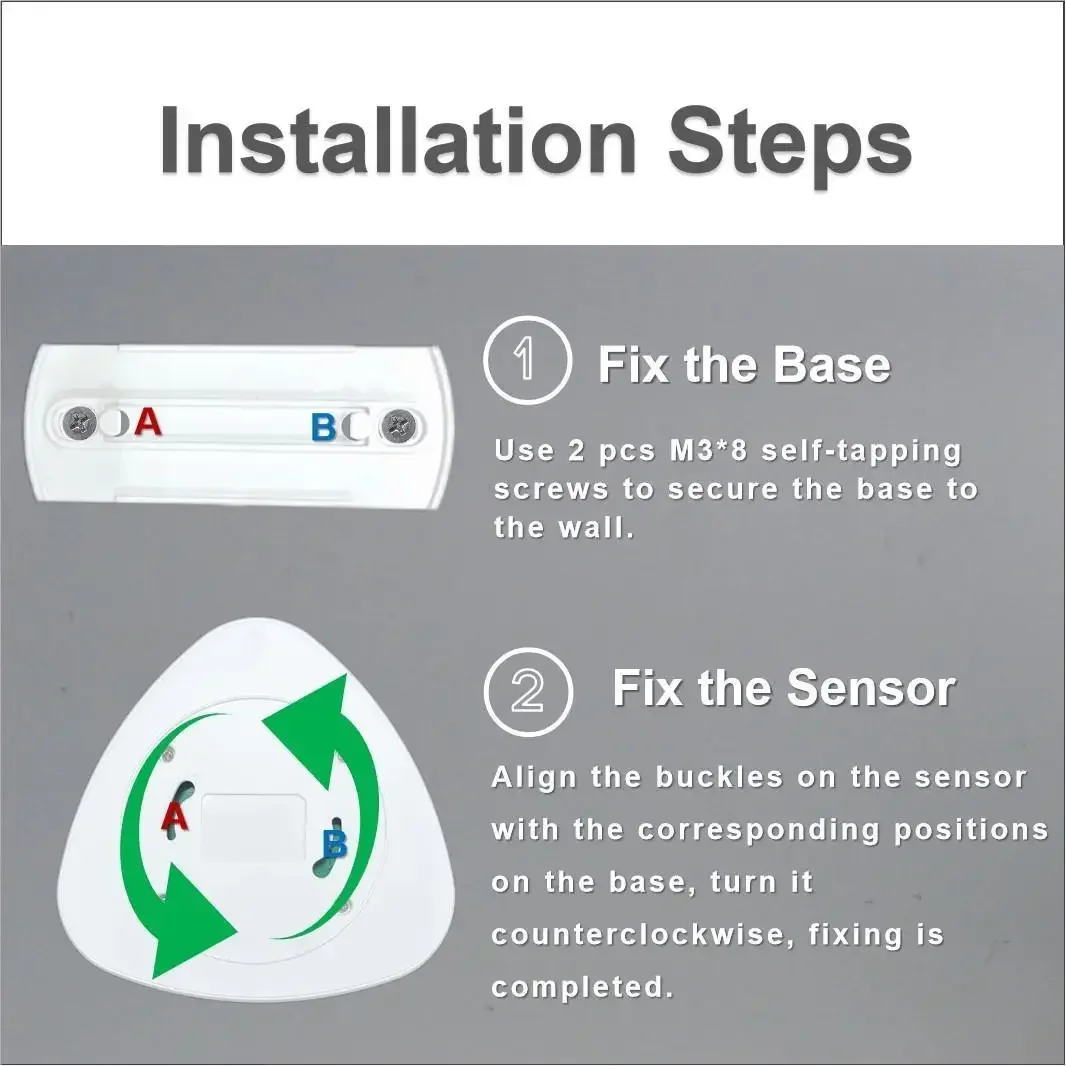 Installation Steps

A

B

1 Fix the Base

Use 2 pcs M3*8 self-tapping screws to secure the base to the wall.

A

B

2 Fix the Sensor

Align the buckles on the sensor with the corresponding positions on the base, turn it counterclockwise, fixing is completed.