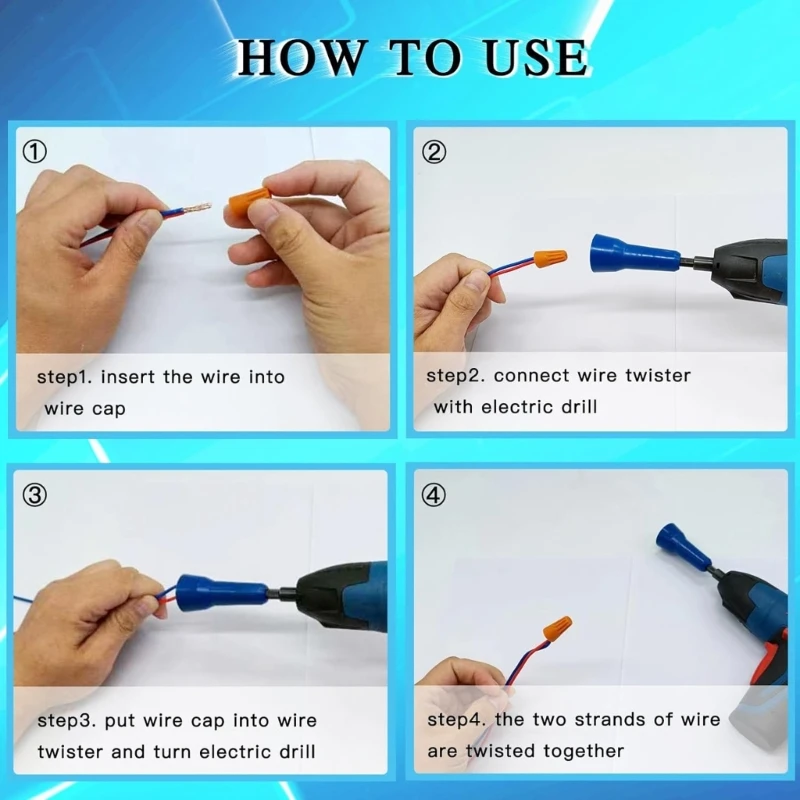 HOW TO USE

①

step1. insert the wire into wire cap

②

step2. connect wire twister with electric drill

③

step3. put wire cap into wire twister and turn electric drill

④

step4. the two strands of wire are twisted together