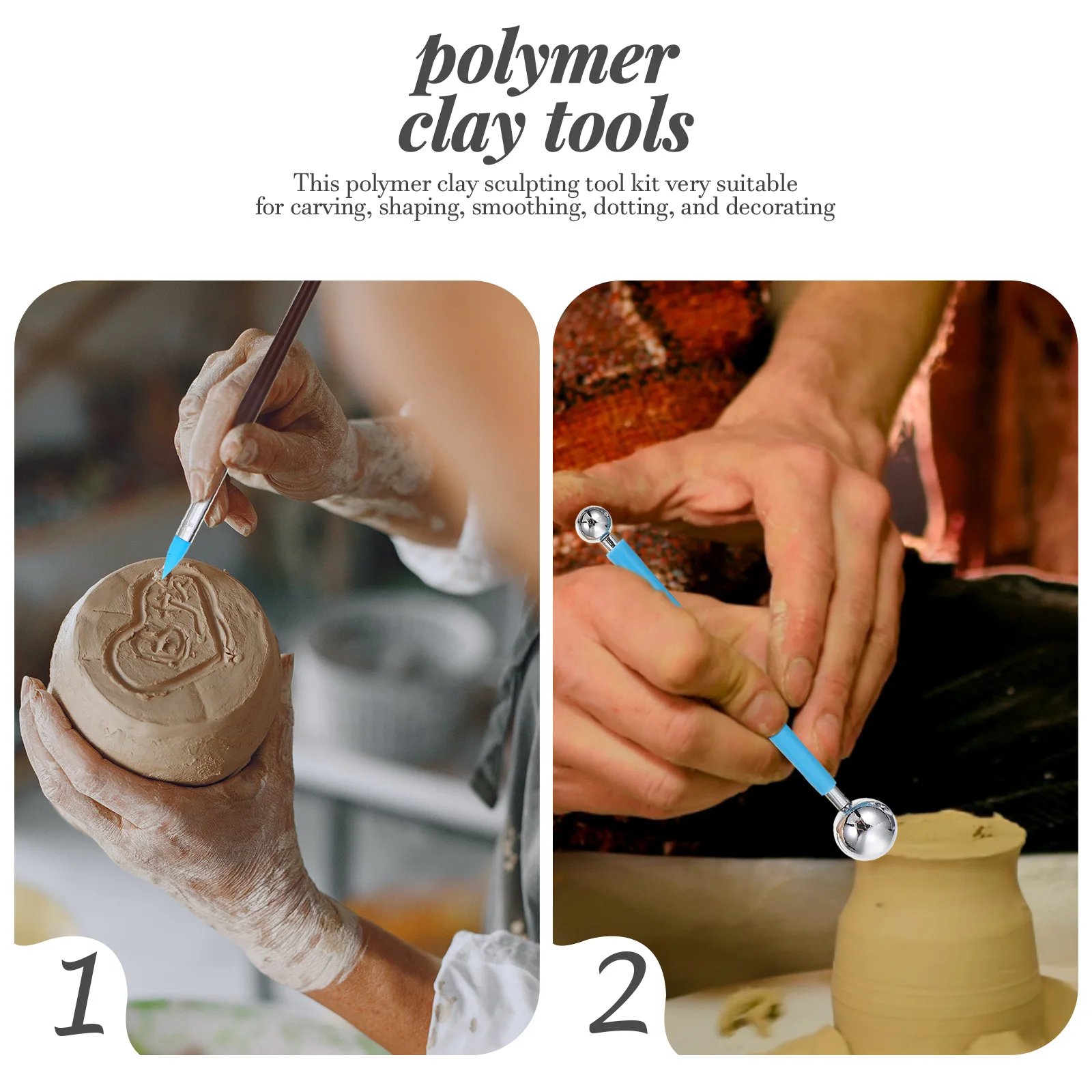 polymer clay tools

This polymer clay sculpting tool kit very suitable for carving, shaping, smoothing, dotting, and decorating

1

2