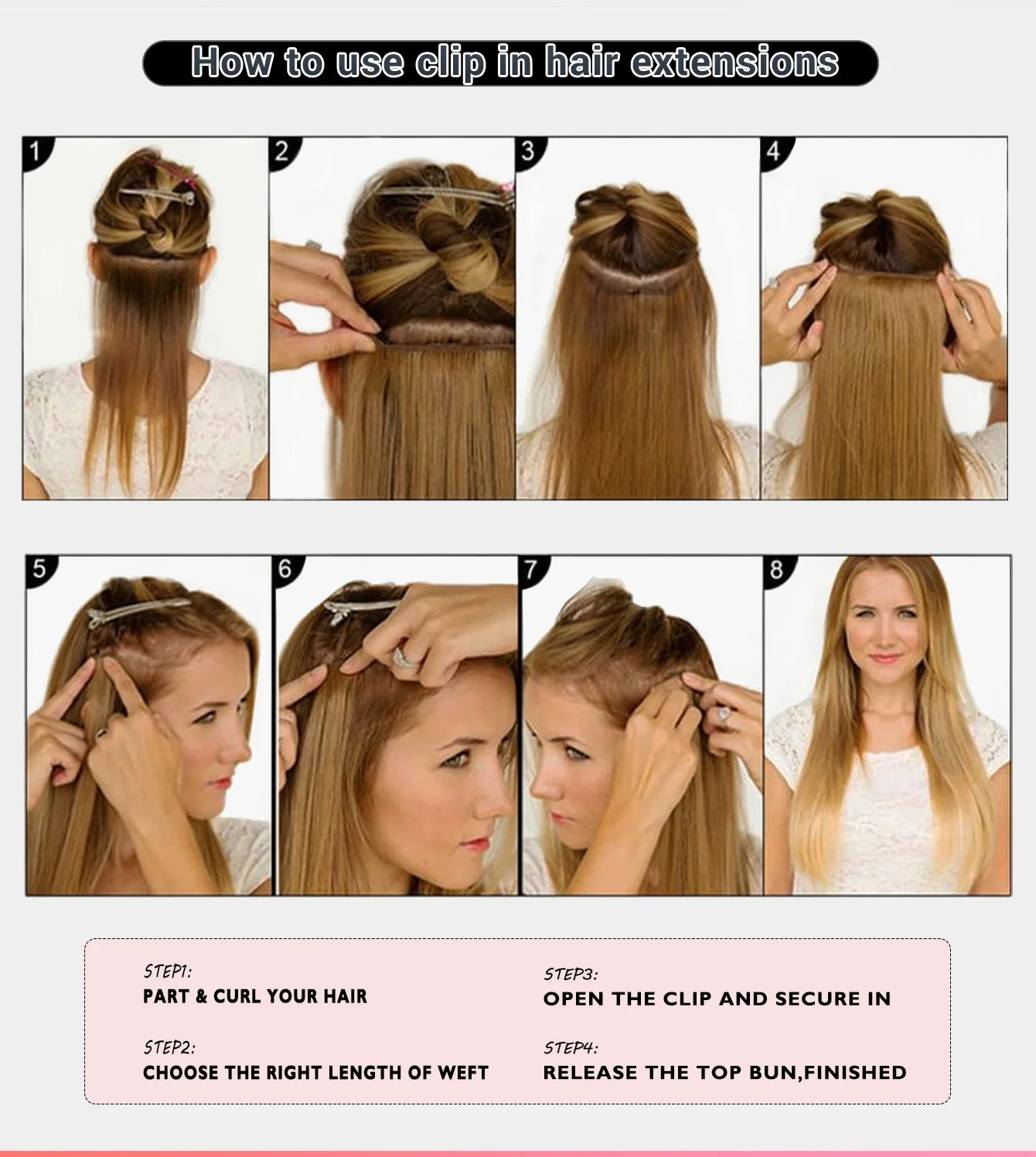 How to use clip in hair extensions

1

2

3

4

5

6

7

8

STEP1:
PART & CURL YOUR HAIR

STEP2:
CHOOSE THE RIGHT LENGTH OF WEFT

STEP3:
OPEN THE CLIP AND SECURE IN

STEP4:
RELEASE THE TOP BUN,FINISHED