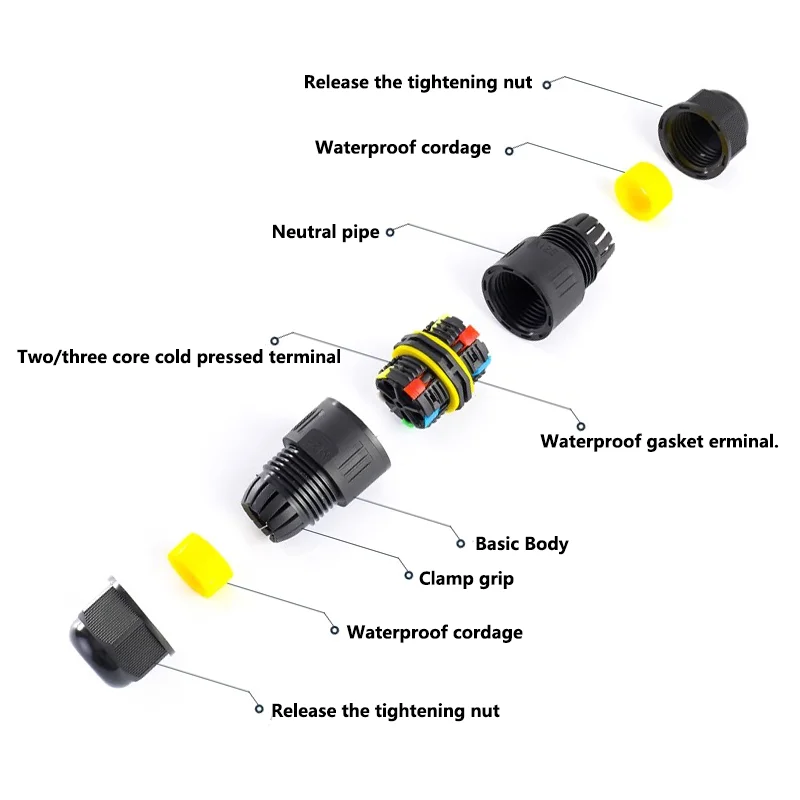 Release the tightening nut

Waterproof cordage

Neutral pipe

Two/three core cold pressed terminal

Waterproof gasket erminal.

Basic Body

Clamp grip

Waterproof cordage

Release the tightening nut