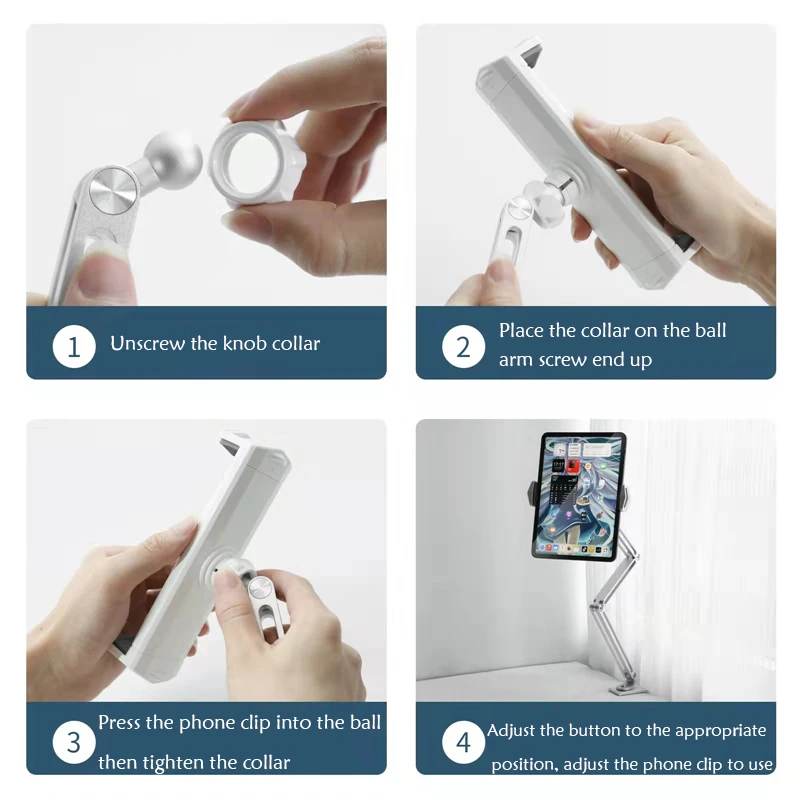 1 Unscrew the knob collar

2 Place the collar on the ball arm screw end up

3 Press the phone clip into the ball then tighten the collar

4 Adjust the button to the appropriate position, adjust the phone clip to use