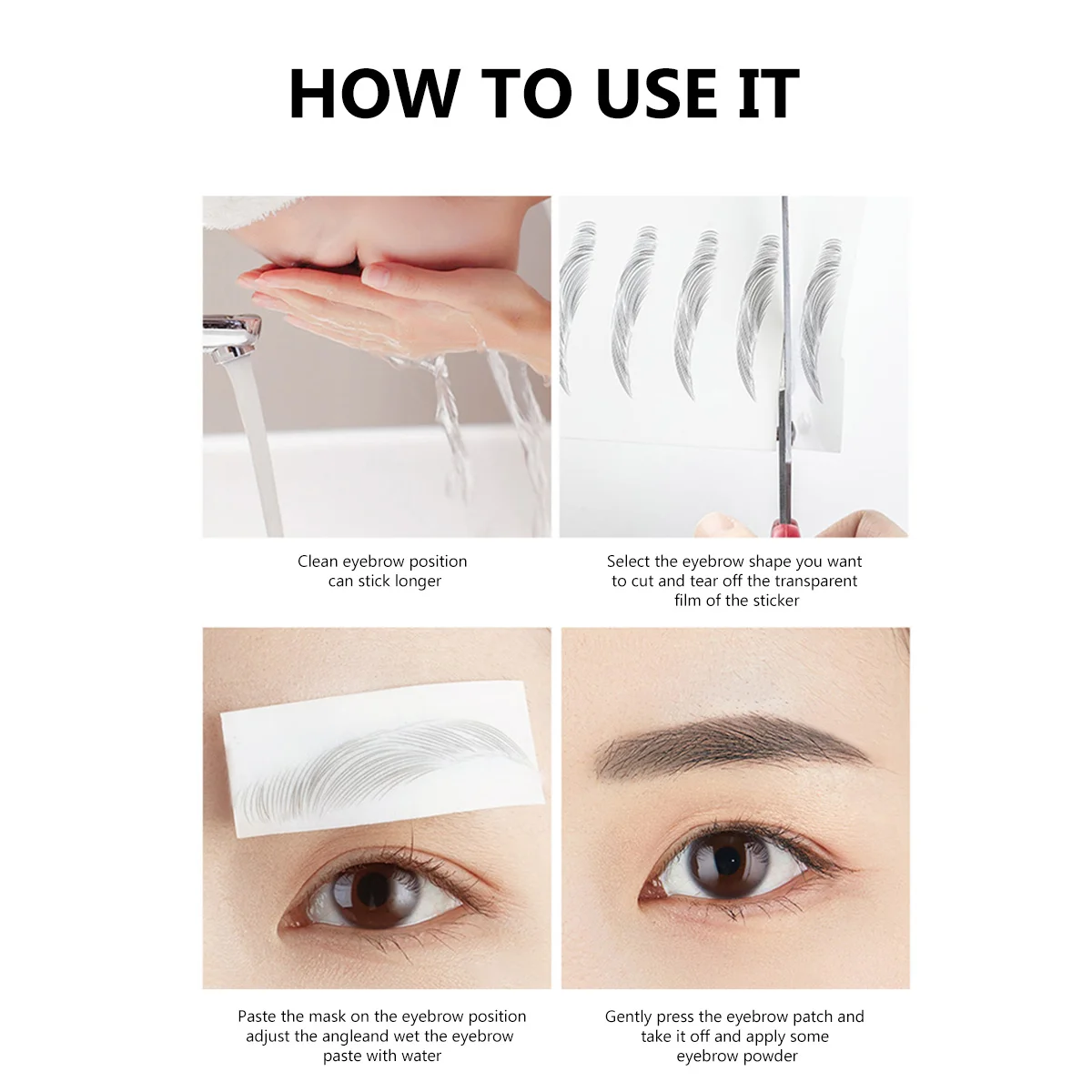 HOW TO USE IT

Clean eyebrow position can stick longer

Select the eyebrow shape you want to cut and tear off the transparent film of the sticker

Paste the mask on the eyebrow position adjust the angleand wet the eyebrow paste with water

Gently press the eyebrow patch and take it off and apply some eyebrow powder