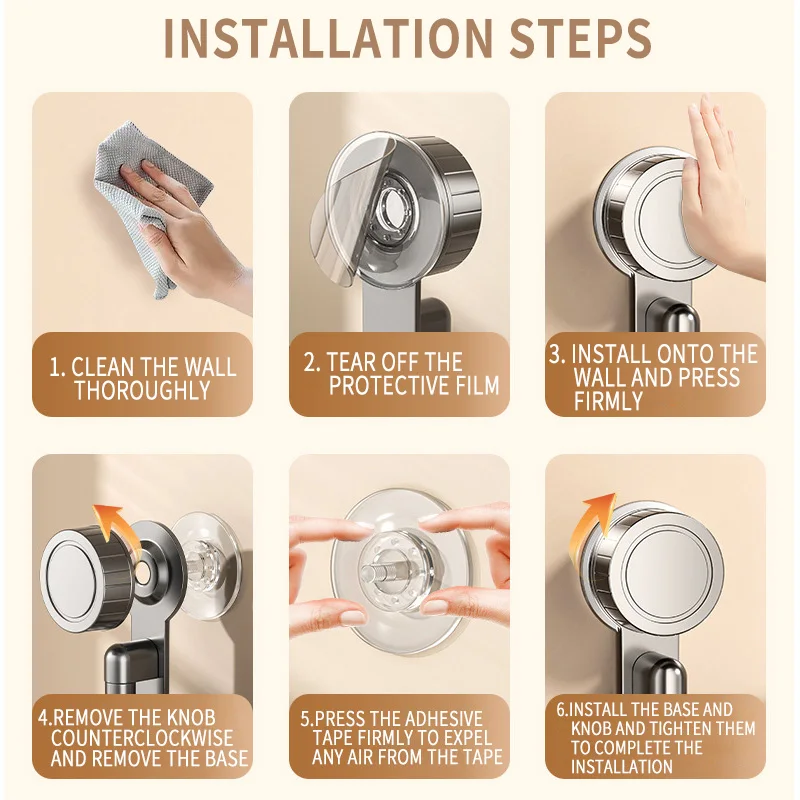 INSTALLATION STEPS

1. CLEAN THE WALL THOROUGHLY

2. TEAR OFF THE PROTECTIVE FILM

3. INSTALL ONTO THE WALL AND PRESS FIRMLY

4.REMOVE THE KNOB COUNTERCLOCKWISE AND REMOVE THE BASE

5.PRESS THE ADHESIVE TAPE FIRMLY TO EXPEL ANY AIR FROM THE TAPE

6.INSTALL THE BASE AND KNOB AND TIGHTEN THEM TO COMPLETE THE INSTALLATION