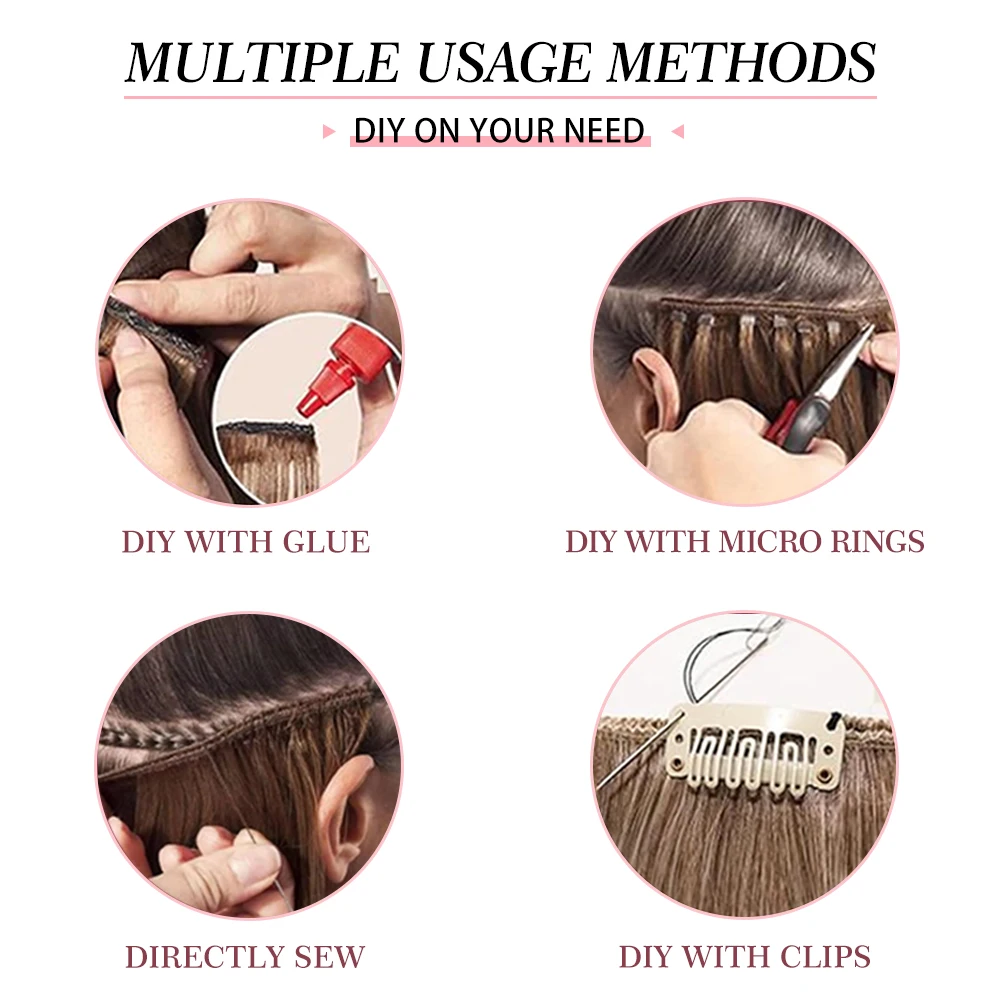 MULTIPLE USAGE METHODS

DIY ON YOUR NEED

DIY WITH GLUE

DIY WITH MICRO RINGS

DIRECTLY SEW

DIY WITH CLIPS