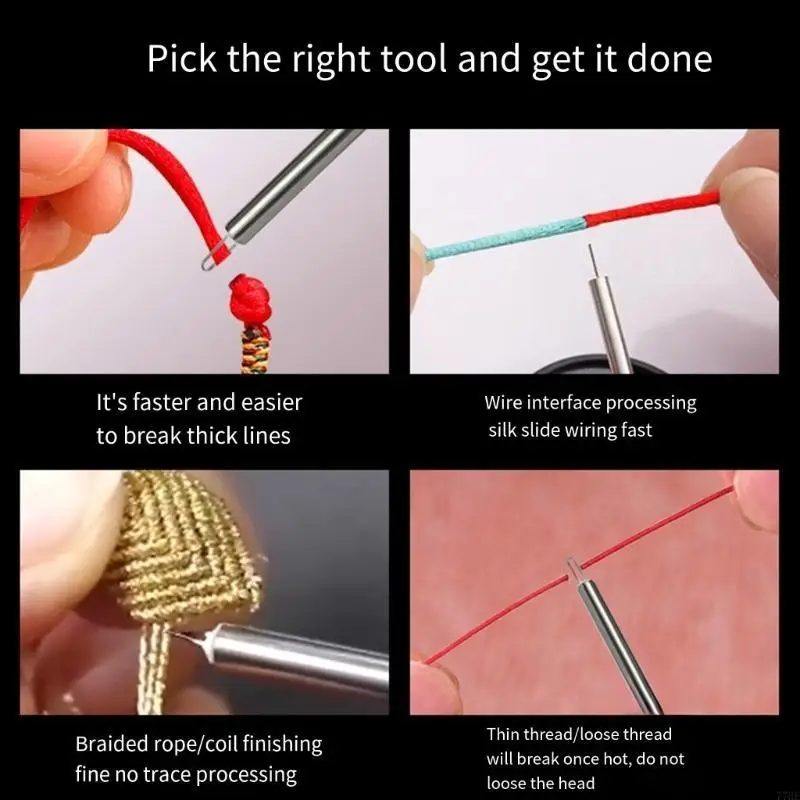 Pick the right tool and get it done

It's faster and easier to break thick lines

Wire interface processing silk slide wiring fast

Braided rope/coil finishing fine no trace processing

Thin thread/loose thread will break once hot, do not loose the head