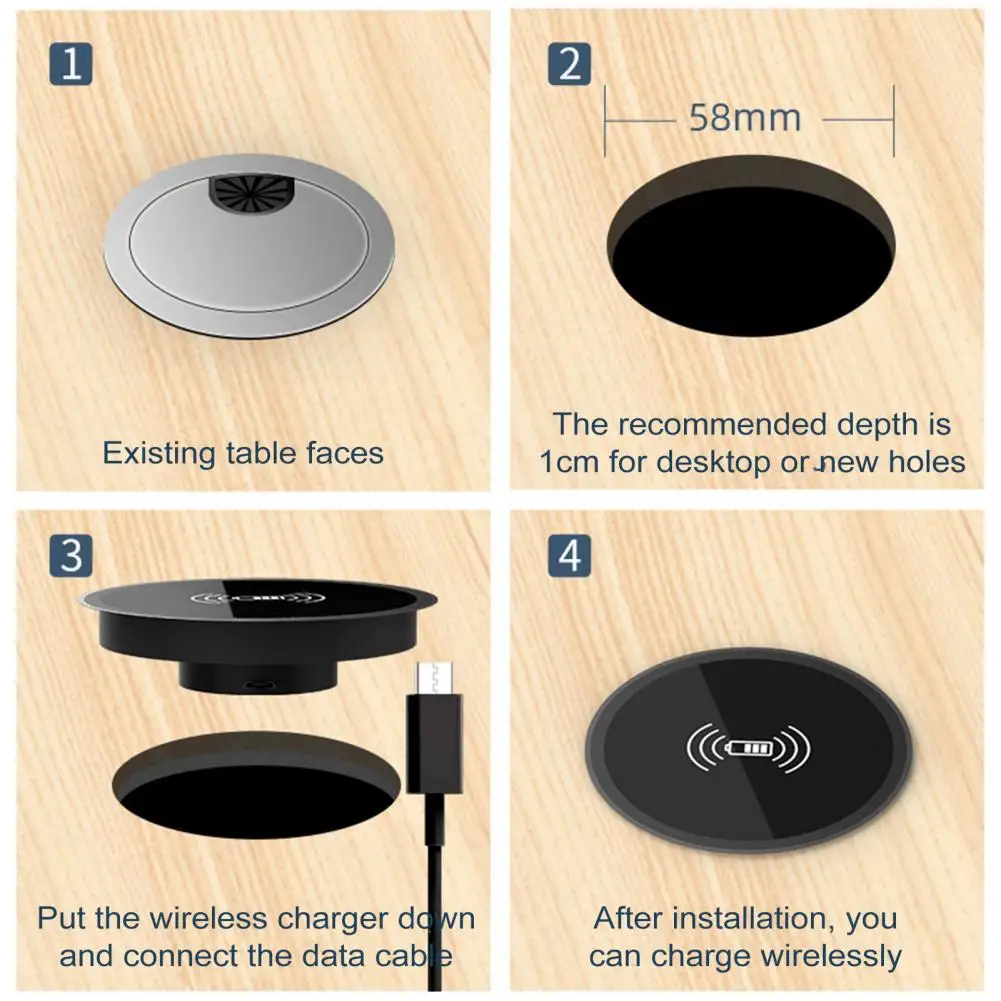 1

Existing table faces

2

58mm

The recommended depth is 1cm for desktop or new holes

3

Put the wireless charger down and connect the data cable

4

After installation, you can charge wirelessly