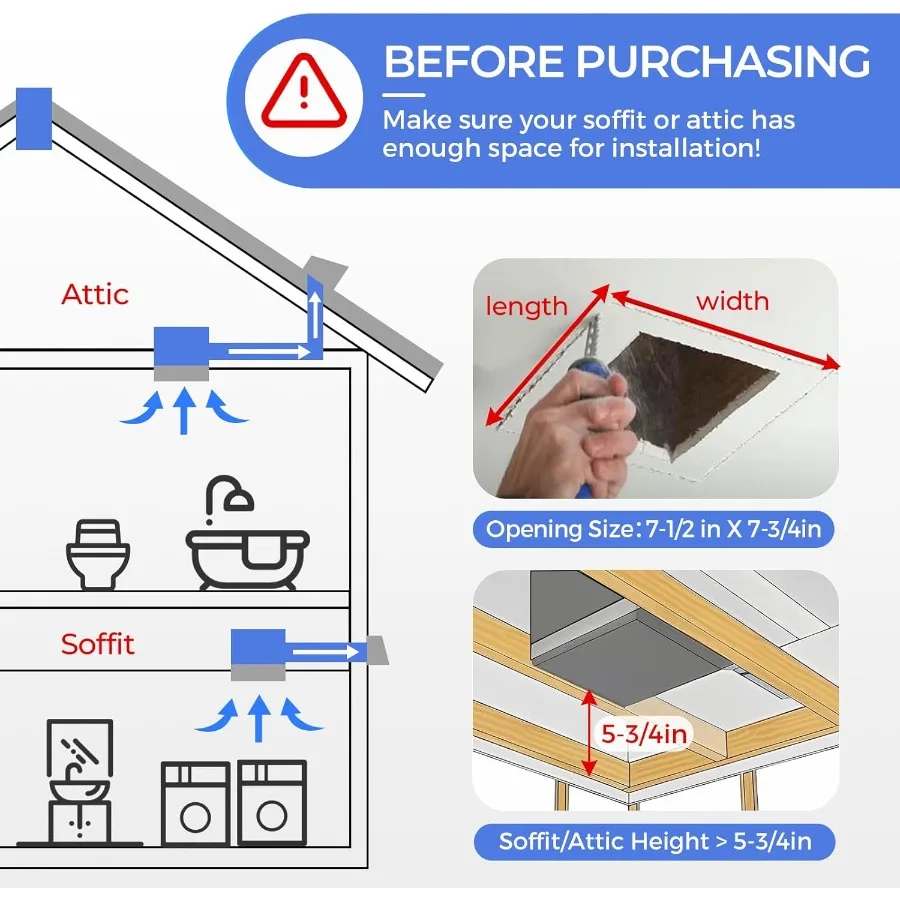 BEFORE PURCHASING

Make sure your soffit or attic has enough space for installation!

Attic

Soffit

length

width

Opening Size: 7-1/2 in X 7-3/4in

5-3/4in

Soffit/Attic Height > 5-3/4in