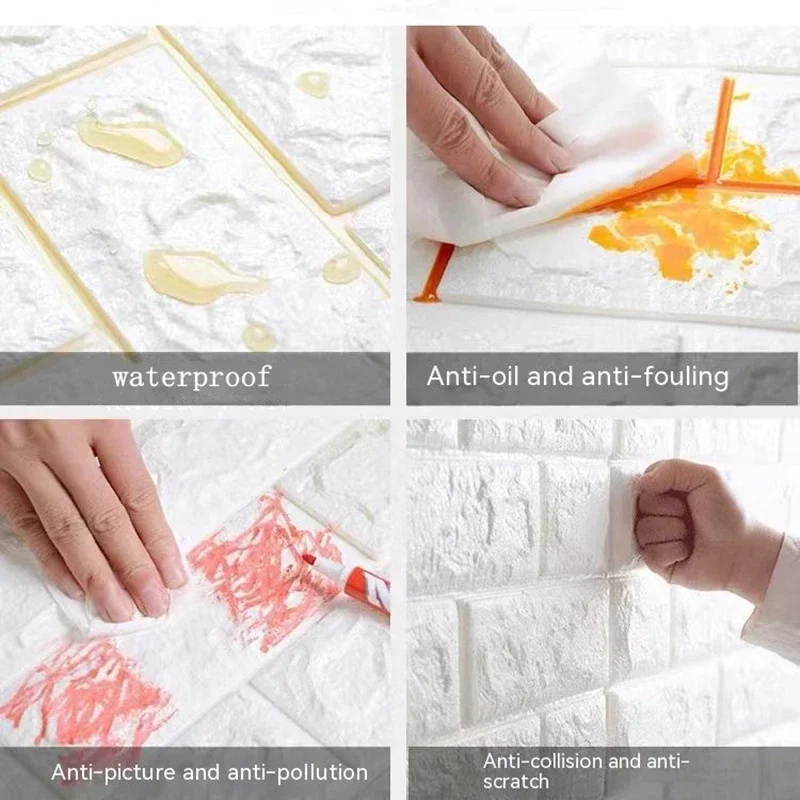 waterproof

Anti-oil and anti-fouling

Anti-picture and anti-pollution

Anti-collision and anti-scratch