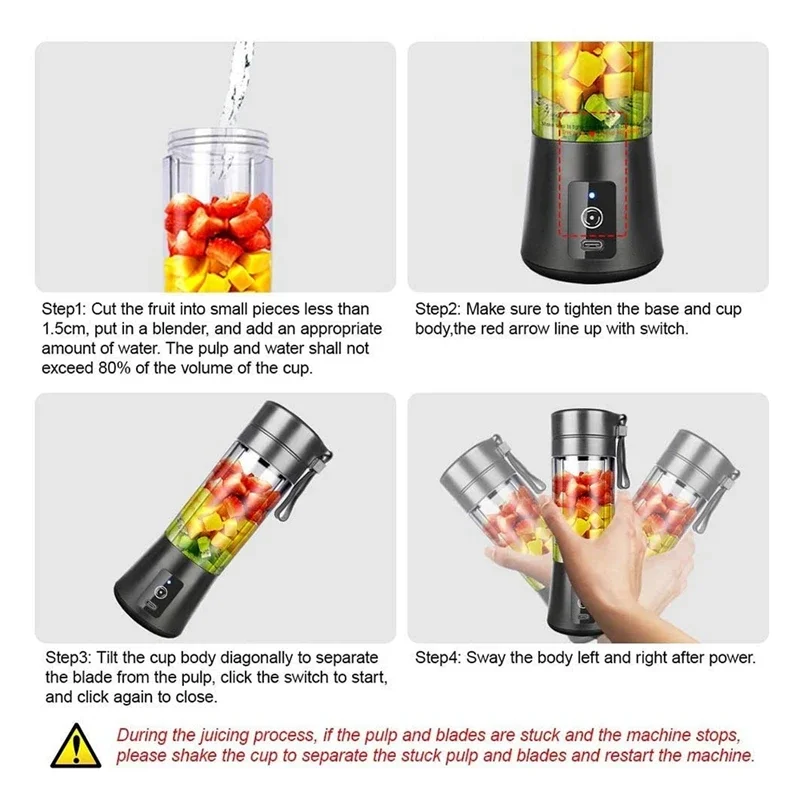 Step1: Cut the fruit into small pieces less than 1.5cm, put in a blender, and add an appropriate amount of water. The pulp and water shall not exceed 80% of the volume of the cup.

Step2: Make sure to tighten the base and cup body,the red arrow line up with switch.

Step3: Tilt the cup body diagonally to separate the blade from the pulp, click the switch to start, and click again to close.

Step4: Sway the body left and right after power.

During the juicing process, if the pulp and blades are stuck and the machine stops, please shake the cup to separate the stuck pulp and blades and restart the machine.