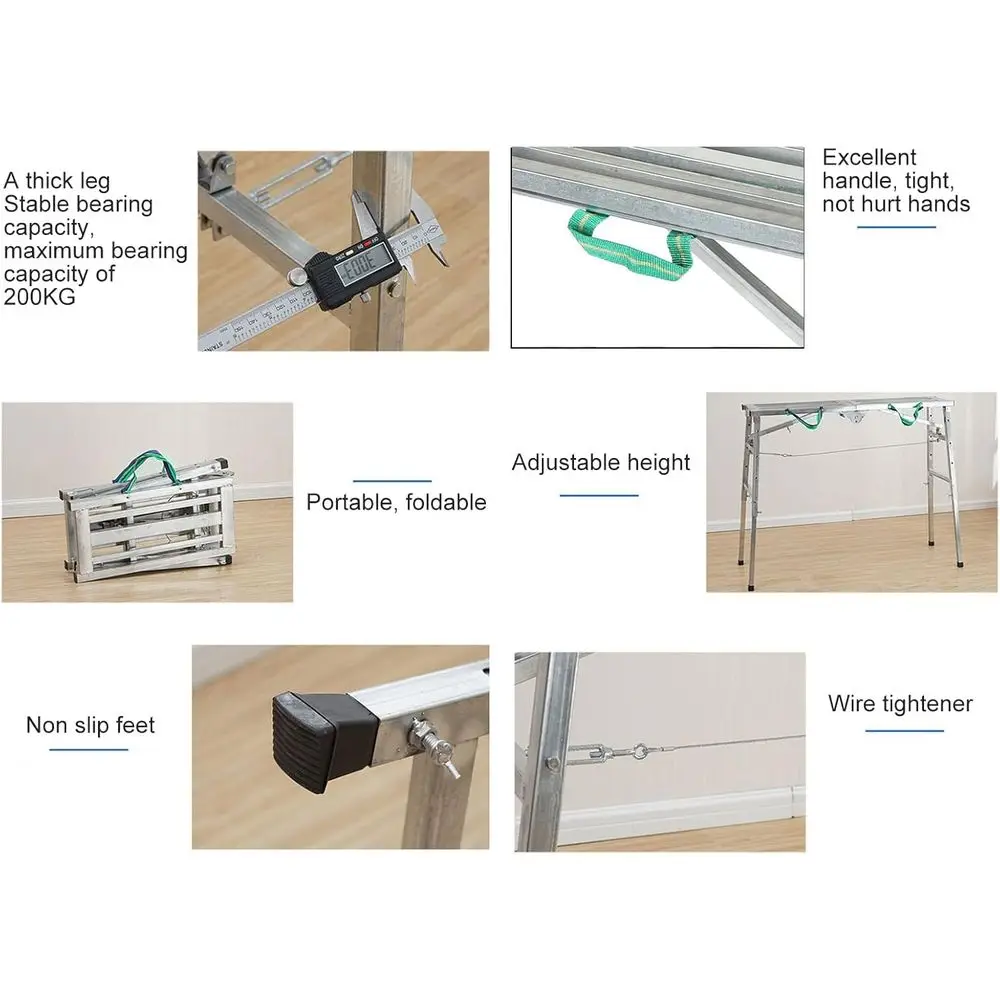 A thick leg
Stable bearing capacity, maximum bearing capacity of 200KG

Excellent handle, tight, not hurt hands

Portable, foldable

Adjustable height

Non slip feet

Wire tightener