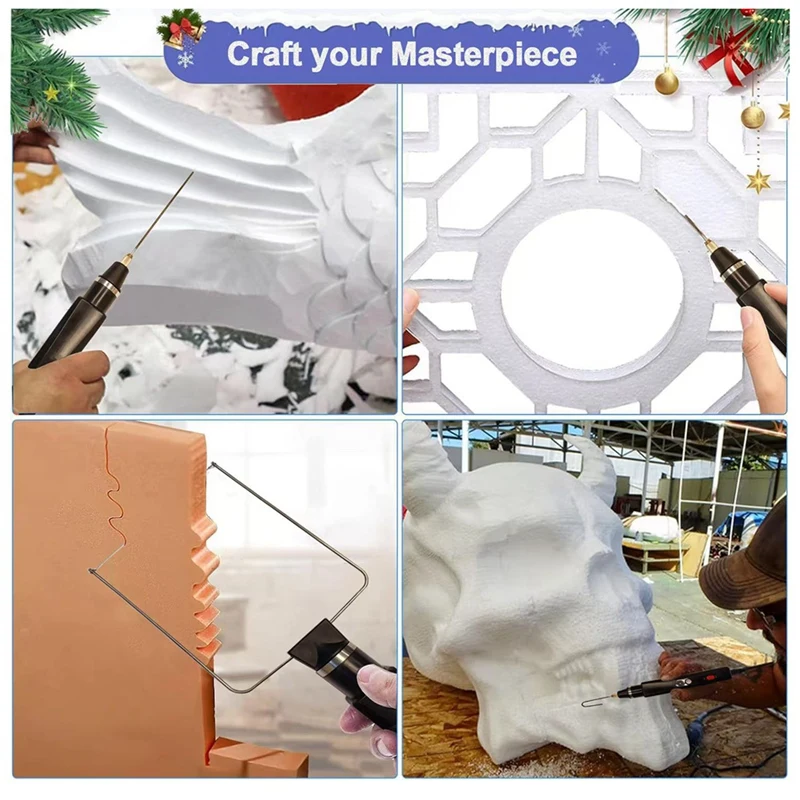 Craft your Masterpiece