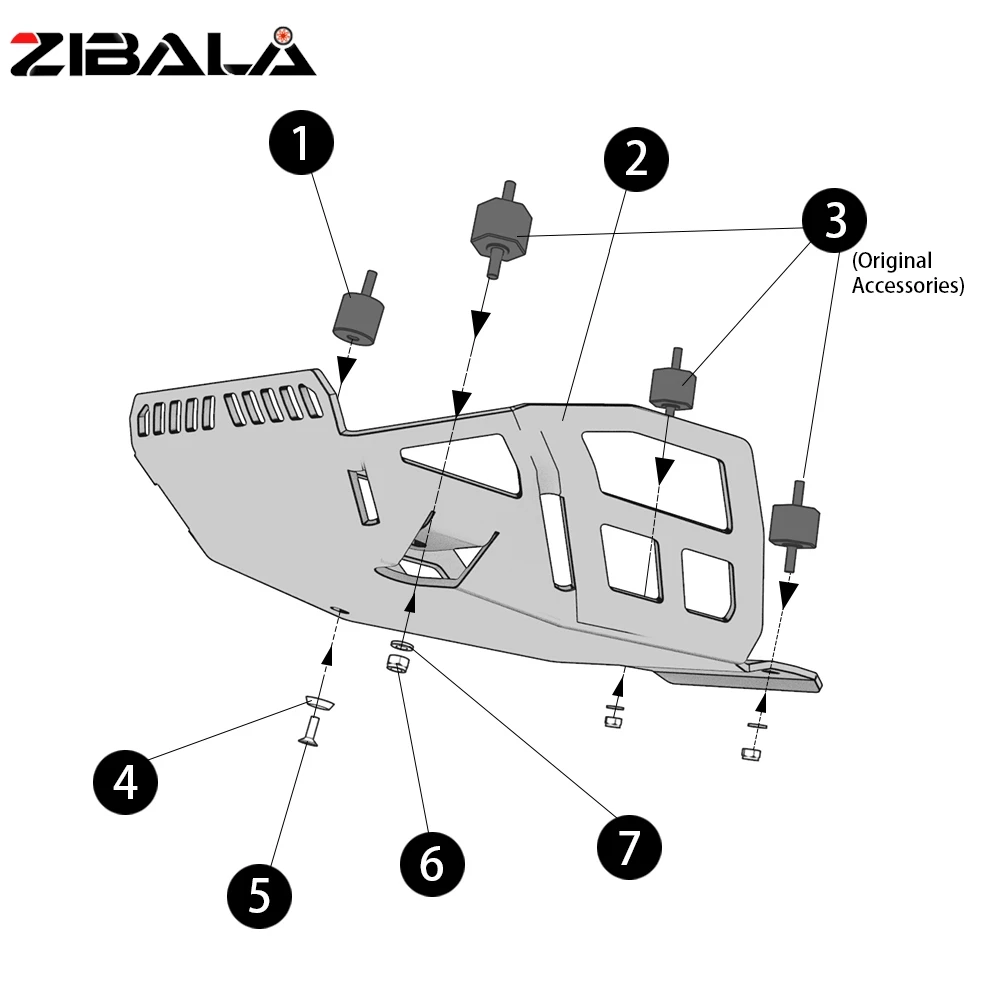 ZIBALA

1

2

3

(Original Accessories)

4

5

6

7