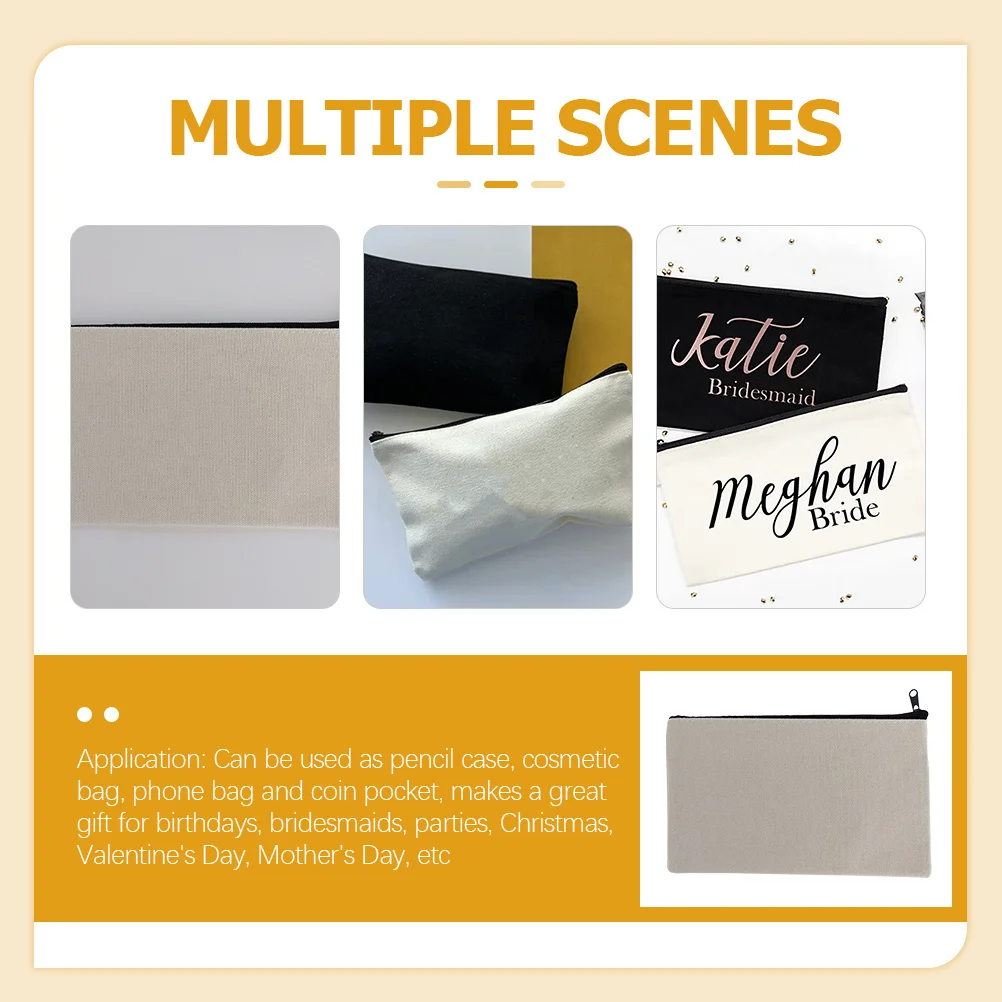 MULTIPLE SCENES

Katie
Bridesmaid

Meghan
Bride

Application: Can be used as pencil case, cosmetic bag, phone bag and coin pocket, makes a great gift for birthdays, bridesmaids, parties, Christmas, Valentine's Day, Mother's Day, etc