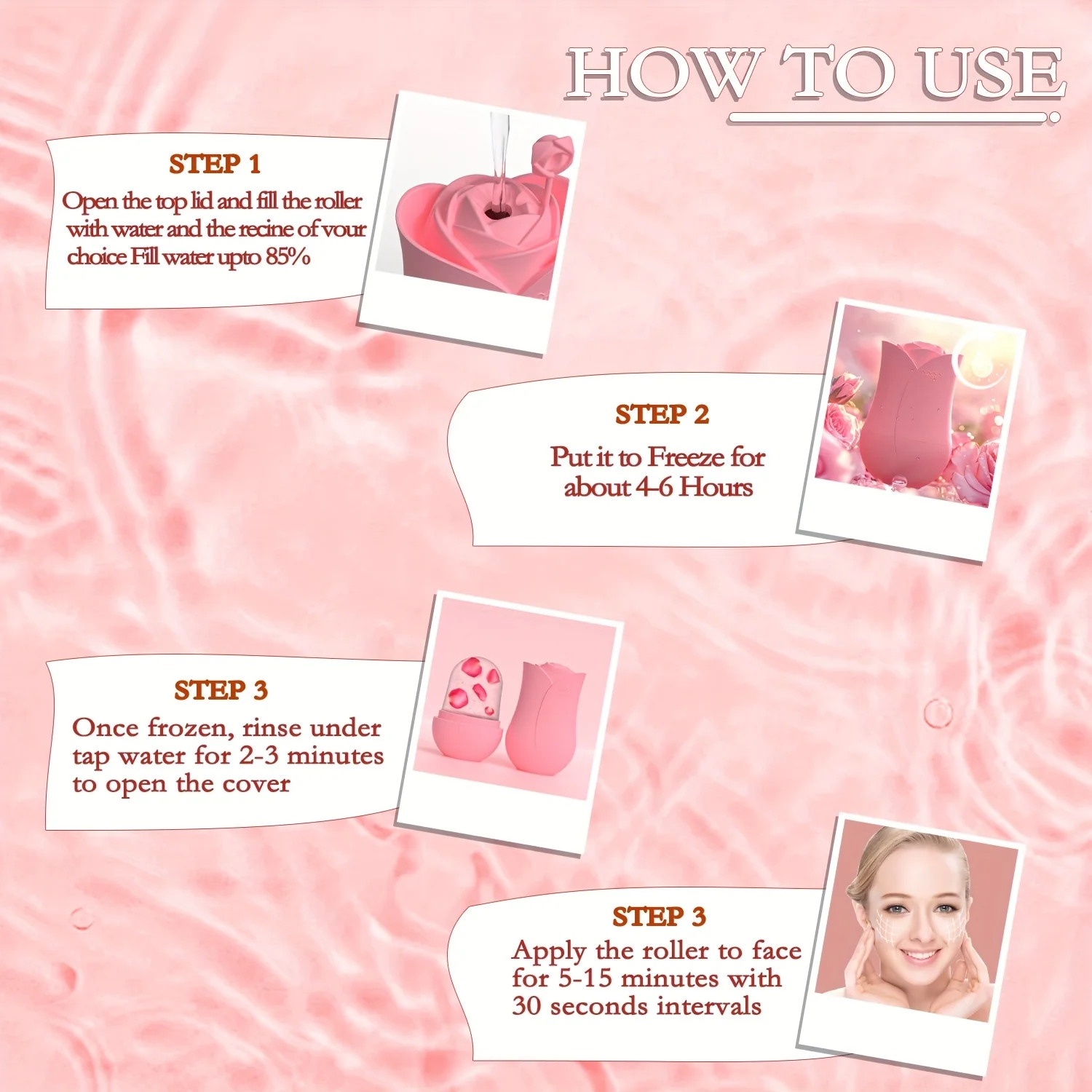 HOW TO USE

STEP 1
Open the top lid and fill the roller with water and the recine of vour choice Fill water upto 85%

STEP 2
Put it to Freeze for about 4-6 Hours

STEP 3
Once frozen, rinse under tap water for 2-3 minutes to open the cover

STEP 3
Apply the roller to face for 5-15 minutes with 30 seconds intervals