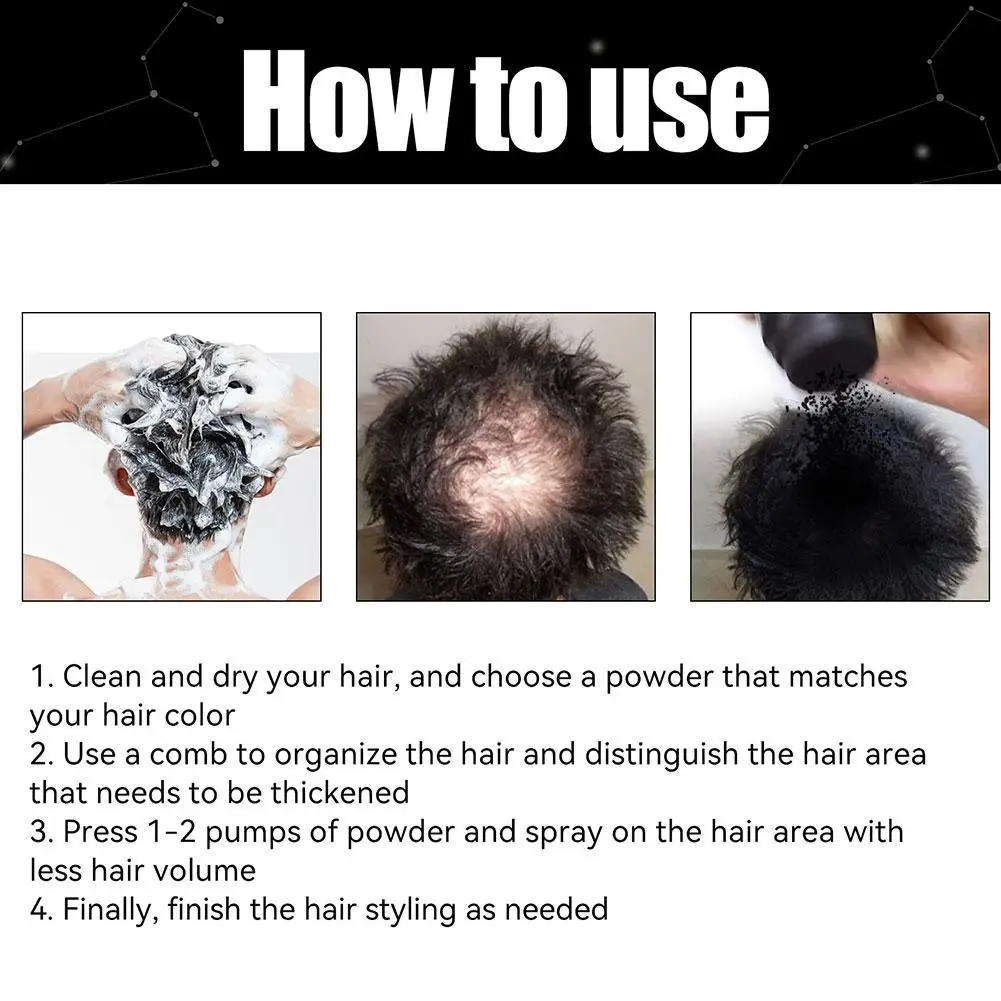 How to use

1. Clean and dry your hair, and choose a powder that matches your hair color
2. Use a comb to organize the hair and distinguish the hair area that needs to be thickened
3. Press 1-2 pumps of powder and spray on the hair area with less hair volume
4. Finally, finish the hair styling as needed