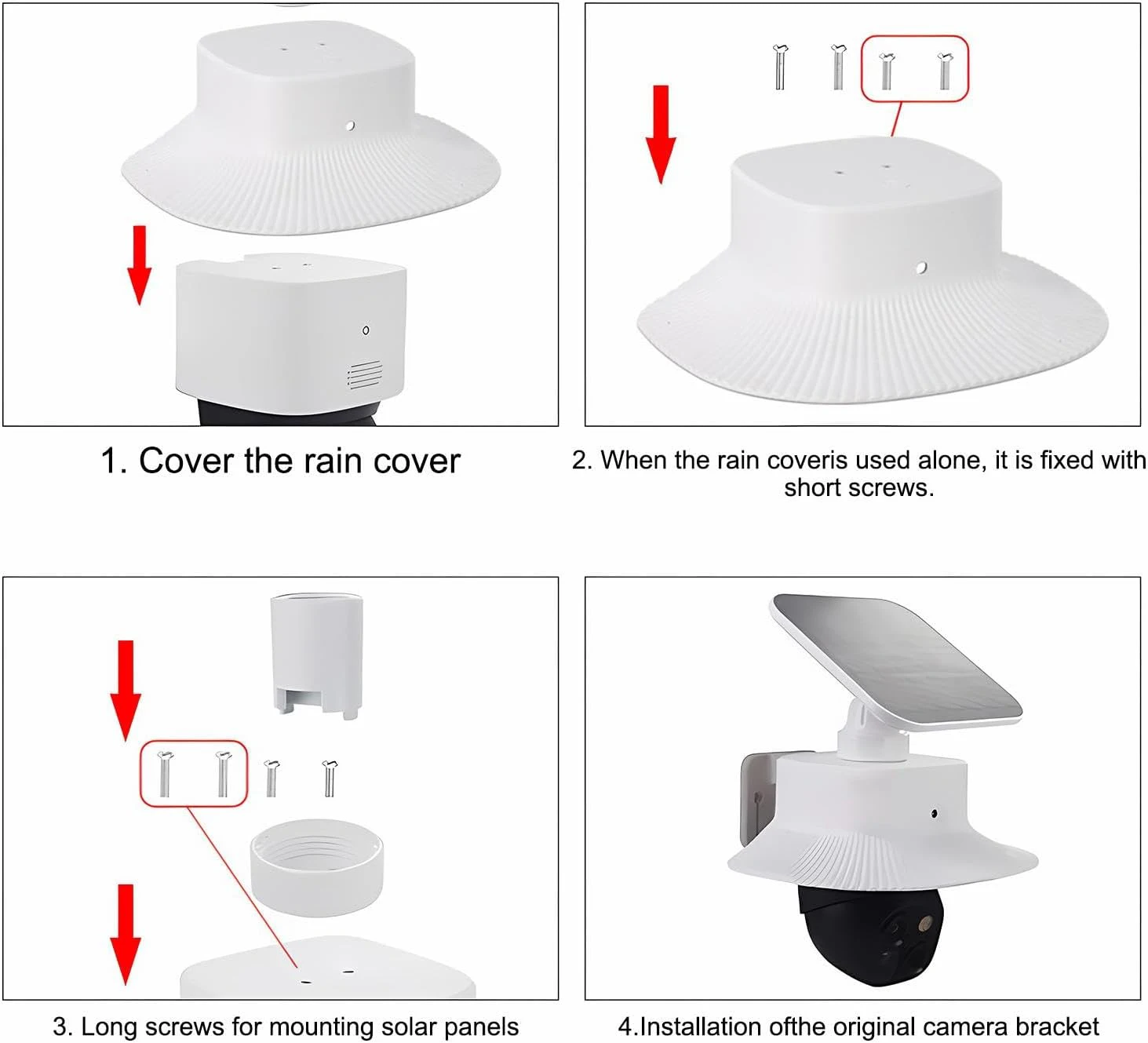 1. Cover the rain cover

2. When the rain coveris used alone, it is fixed with short screws.

3. Long screws for mounting solar panels

4.Installation ofthe original camera bracket