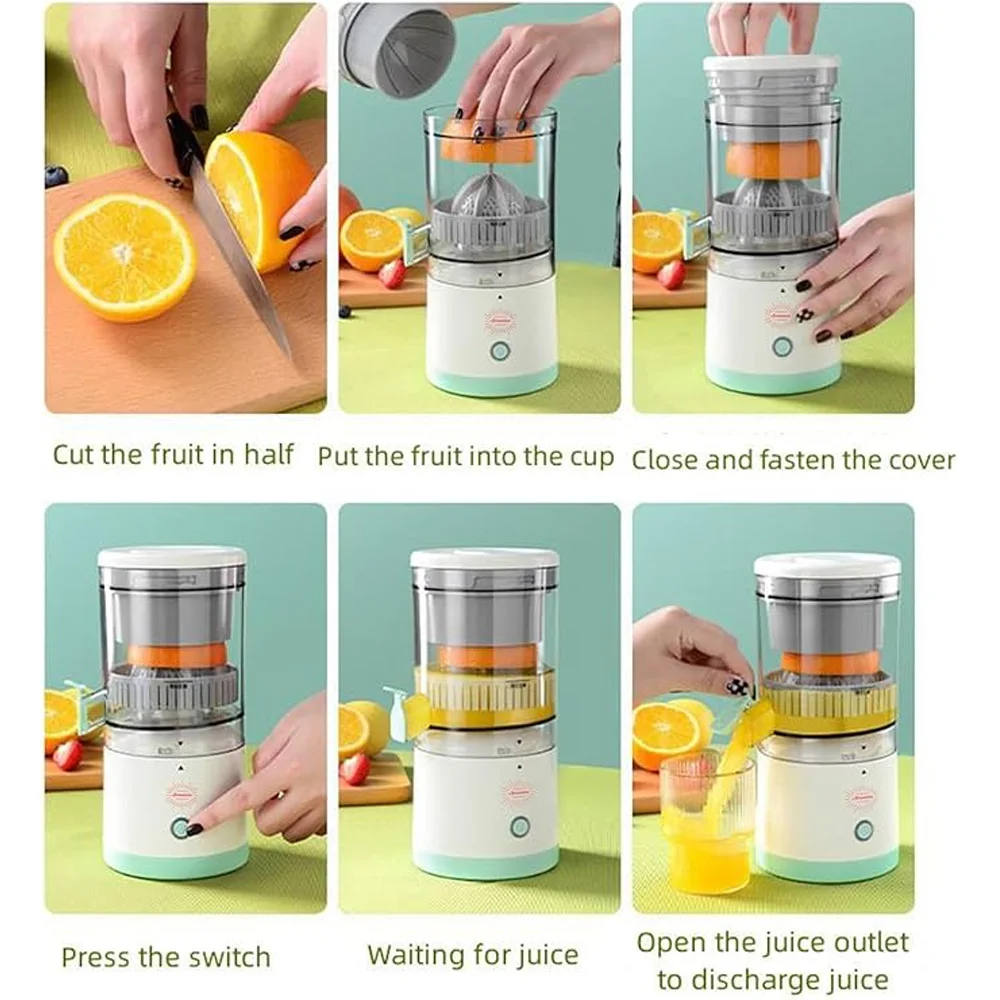 Cut the fruit in half
Put the fruit into the cup
Close and fasten the cover

Press the switch
Waiting for juice
Open the juice outlet to discharge juice