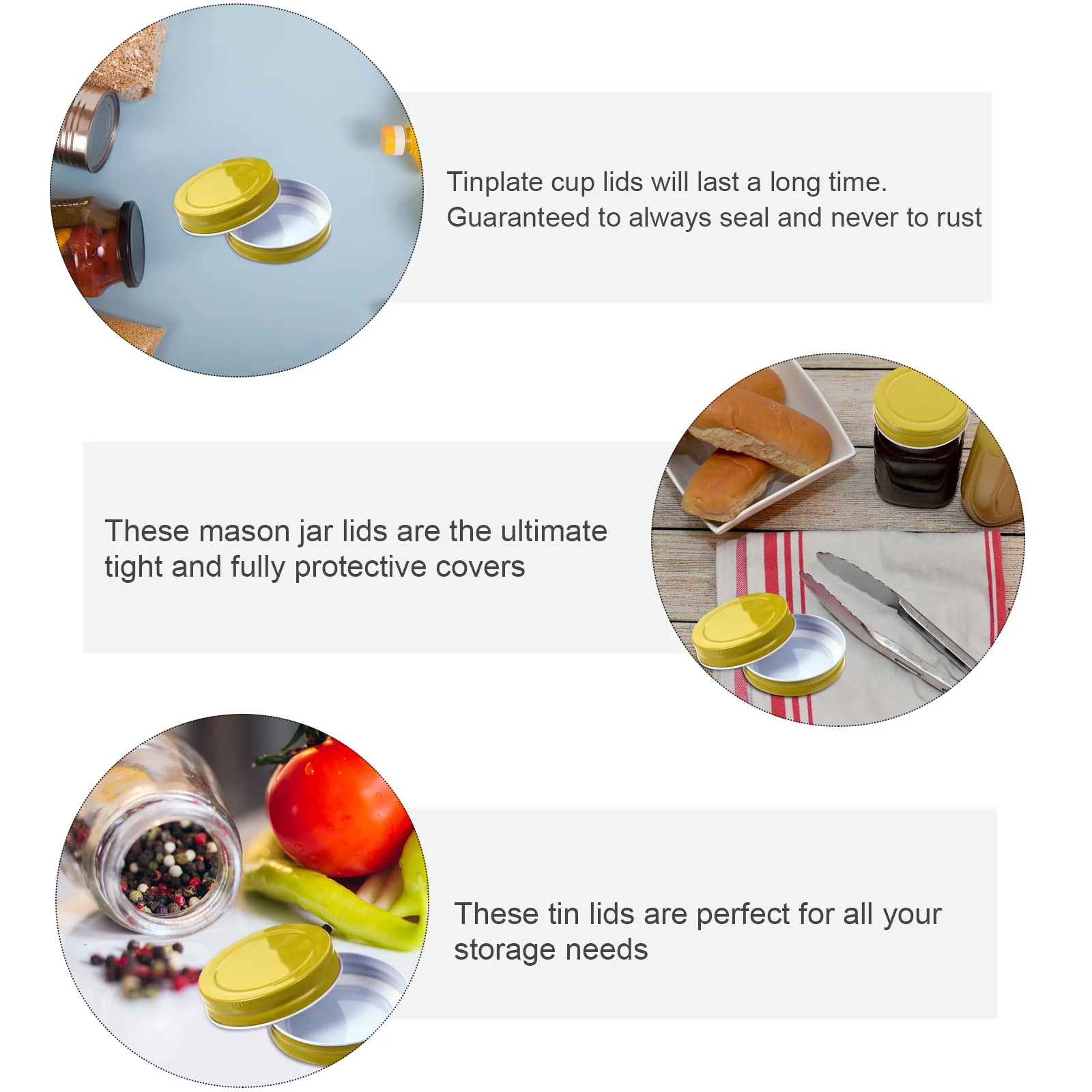 Tinplate cup lids will last a long time.
Guaranteed to always seal and never to rust

These mason jar lids are the ultimate tight and fully protective covers

These tin lids are perfect for all your storage needs