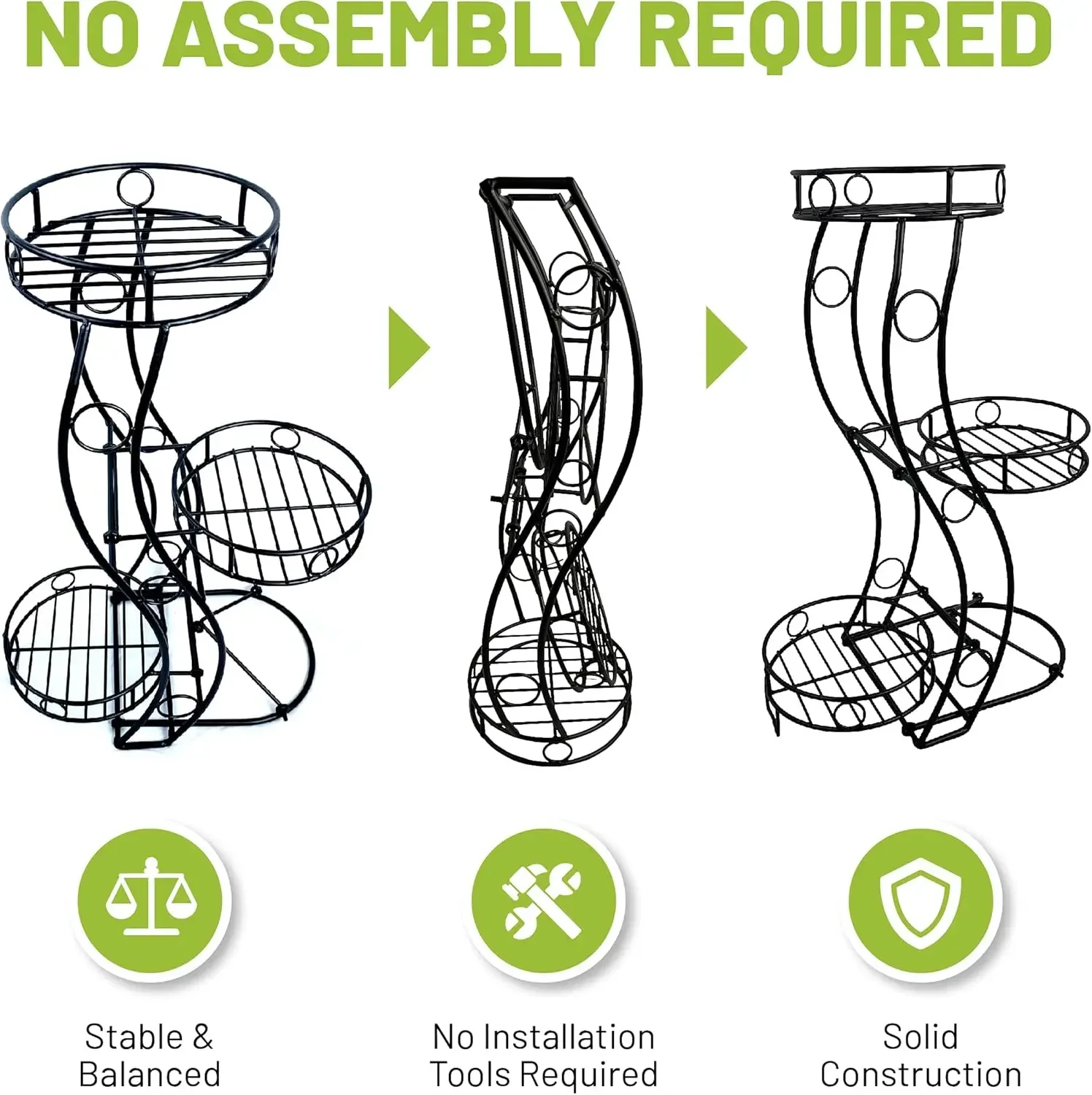 NO ASSEMBLY REQUIRED

Stable & Balanced

No Installation Tools Required

Solid Construction