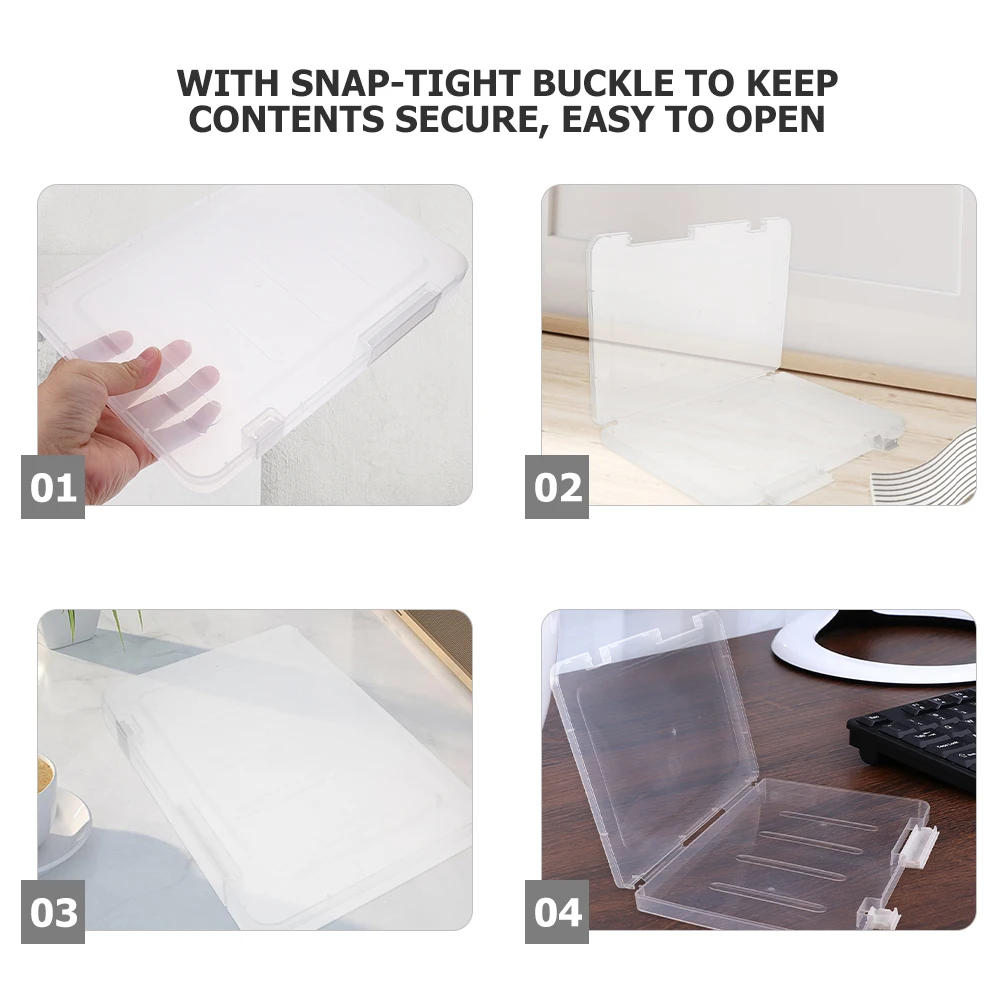 WITH SNAP-TIGHT BUCKLE TO KEEP CONTENTS SECURE, EASY TO OPEN

01

02

03

04