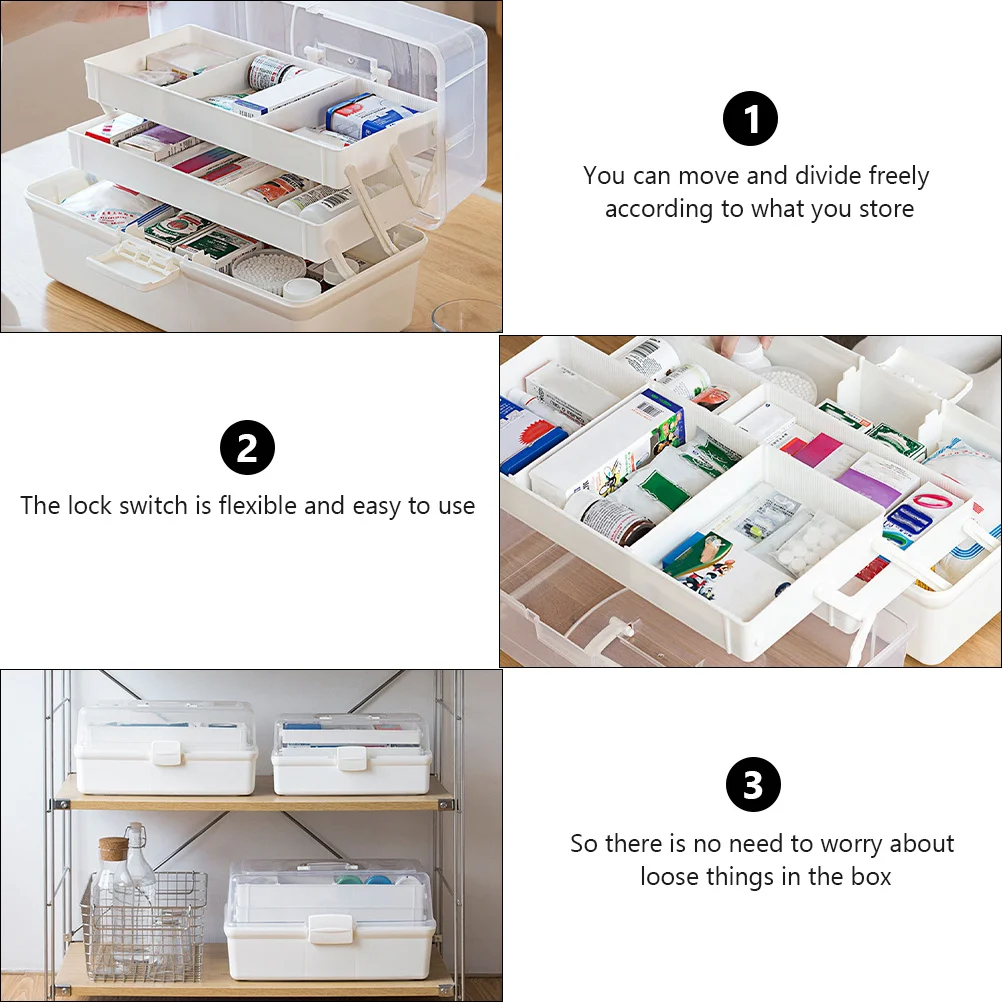 1

You can move and divide freely according to what you store

2

The lock switch is flexible and easy to use

3

So there is no need to worry about loose things in the box