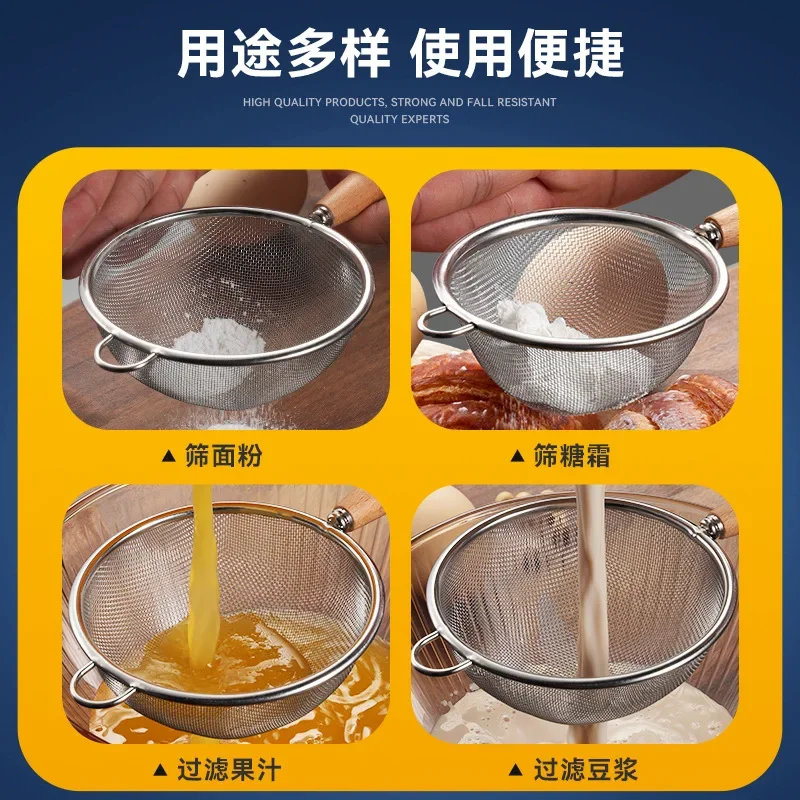 用途多样 使用便捷

HIGH QUALITY PRODUCTS, STRONG AND FALL RESISTANT QUALITY EXPERTS

▲ 筛面粉

▲ 筛糖霜

▲ 过滤果汁

▲ 过滤豆浆