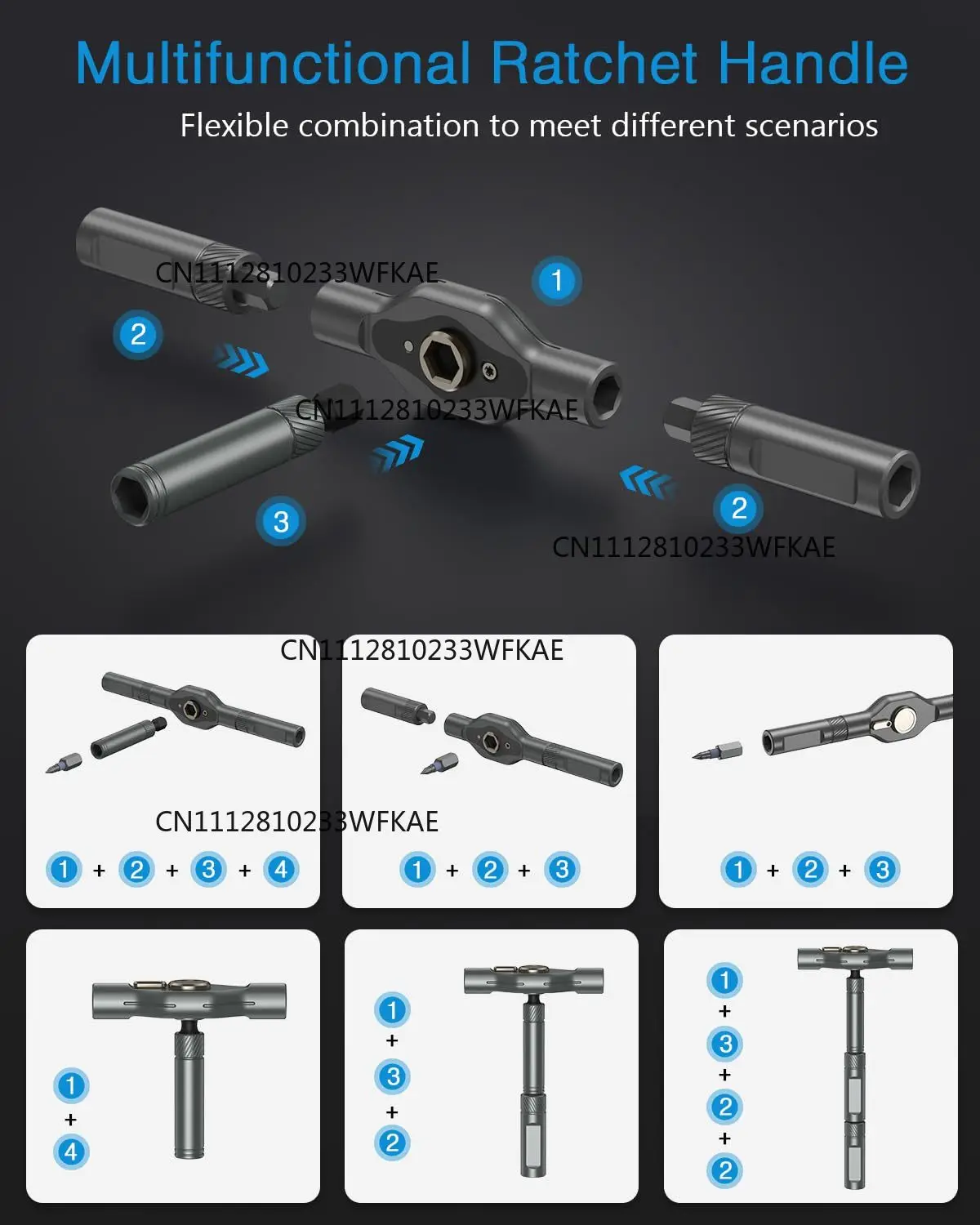 Multifunctional Ratchet Handle

Flexible combination to meet different scenarios

CN1112810233WFKAE

1

2

CN1112810233WFKAE

3

2

CN1112810233WFKAE

CN1112810233WFKAE

CN1112810233WFKAE

1 + 2 + 3 + 4

1 + 2 + 3

1 + 2 + 3

1
+
4

1
+
3
+
2

1
+
3
+
2
+
2