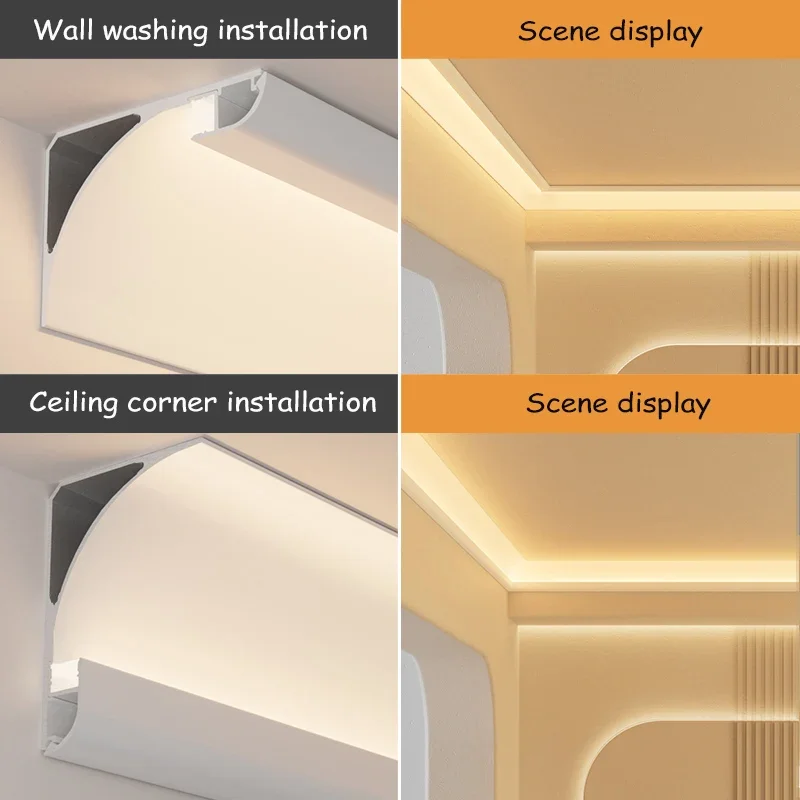 Wall washing installation

Scene display

Ceiling corner installation

Scene display